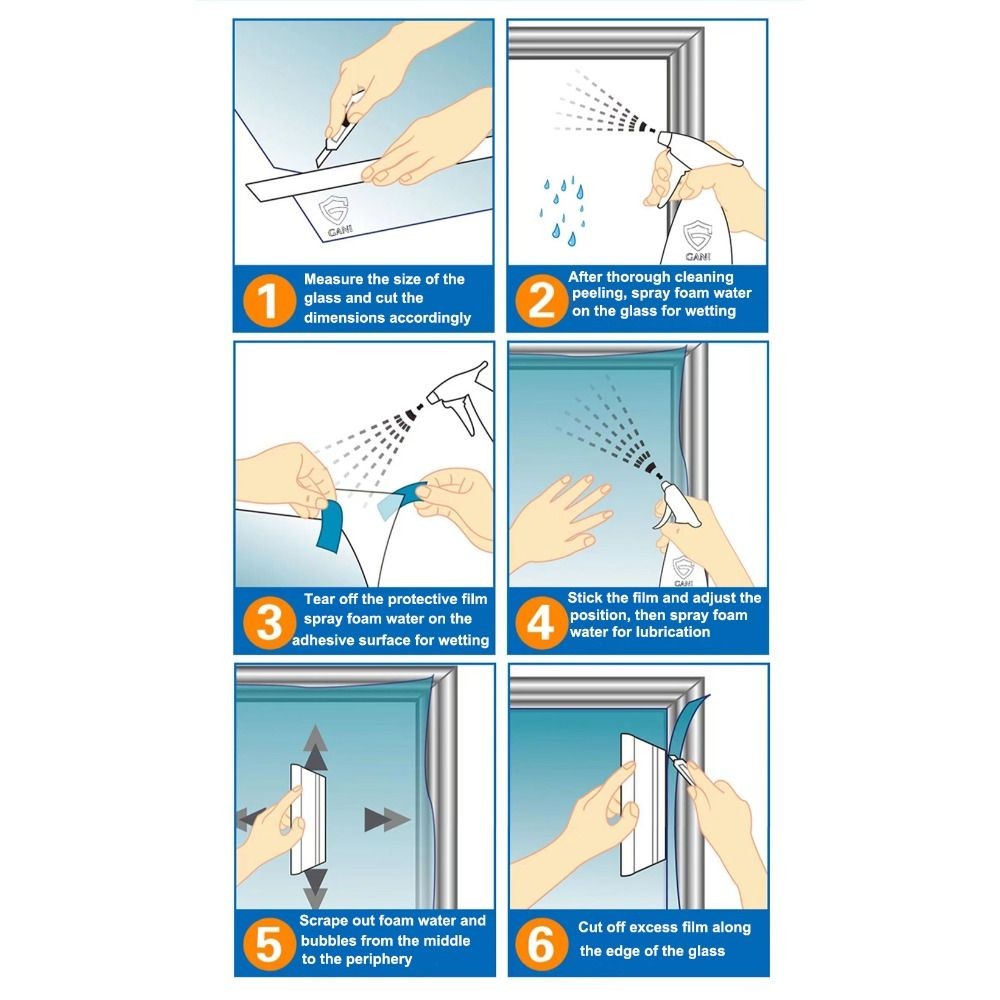 GANI

1 Measure the size of the glass and cut the dimensions accordingly

GANI

2 After thorough cleaning peeling, spray foam water on the glass for wetting

3 Tear off the protective film spray foam water on the adhesive surface for wetting

GANI

4 Stick the film and adjust the position, then spray foam water for lubrication

5 Scrape out foam water and bubbles from the middle to the periphery

6 Cut off excess film along the edge of the glass