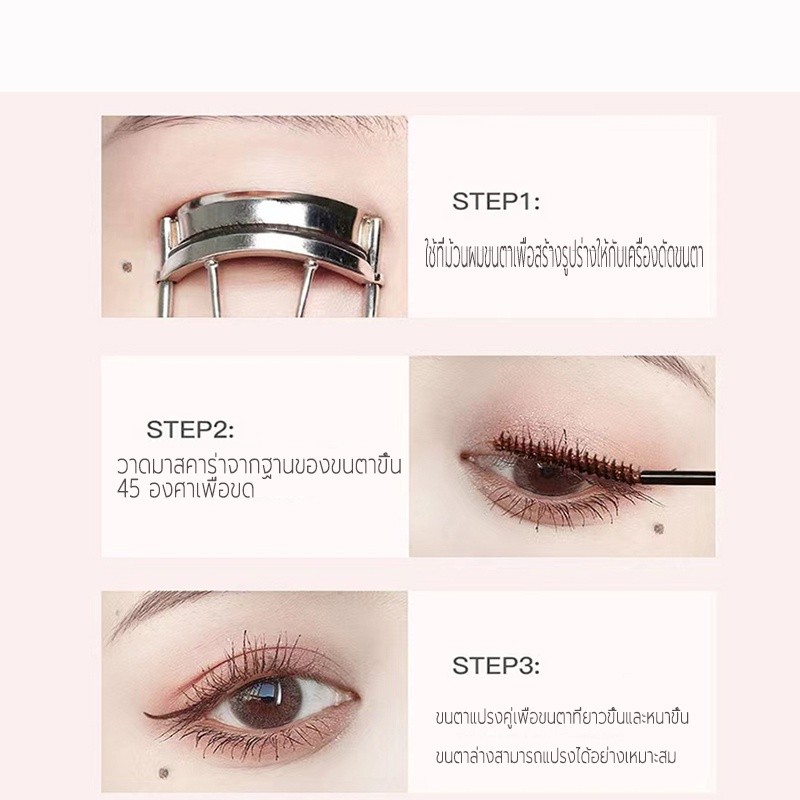 STEP1:

ใช้ที่ม้วนผมขนตาเพื่อสร้างรูปร่างให้กับเครื่องดัดขนตา

STEP2:

วาดมาสคาร่าจากฐานของขนตาขึ้น 45 องศาเพื่อขด

STEP3:

ขนตาแปรงคู่เพื่อขนตาที่ยาวขึ้นและหนาขึ้น

ขนตาล่างสามารถแปรงได้อย่างเหมาะสม