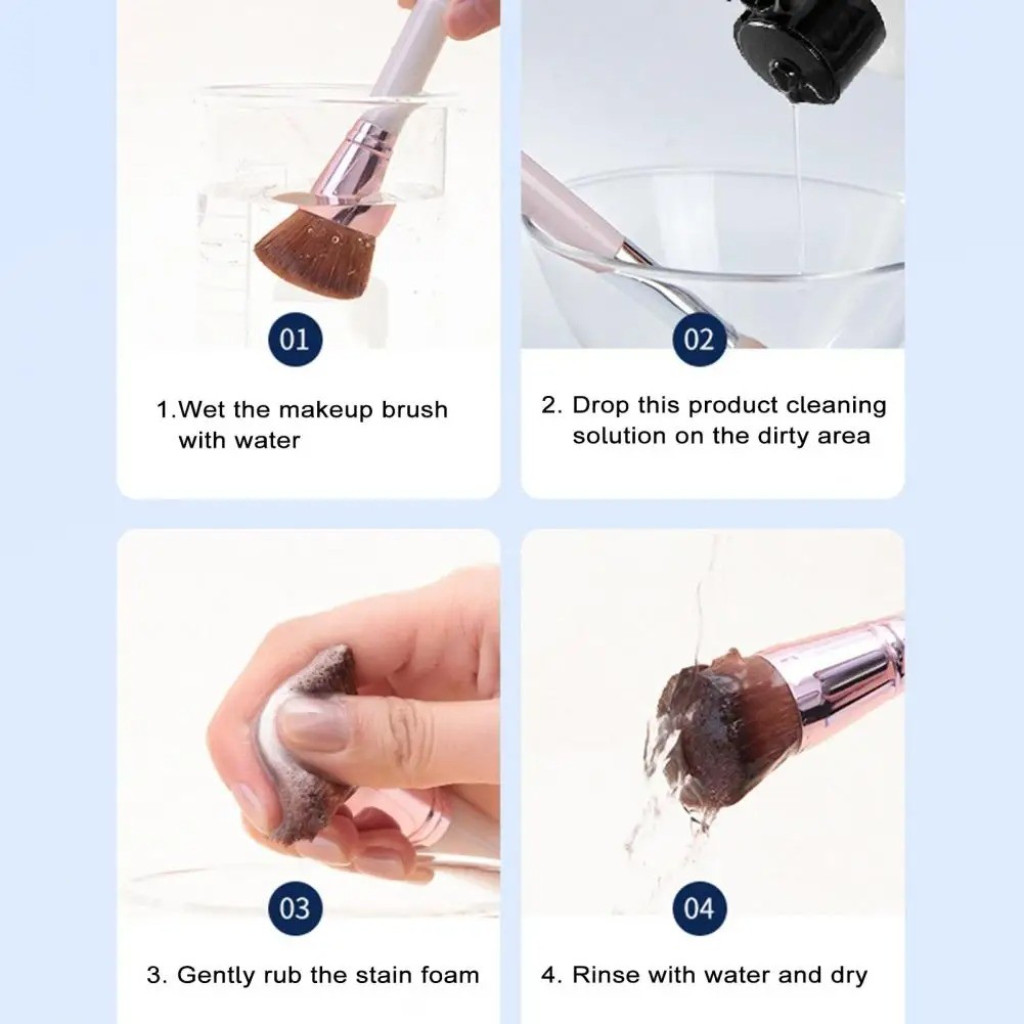 01

1.Wet the makeup brush with water

02

2. Drop this product cleaning solution on the dirty area

03

3. Gently rub the stain foam

04

4. Rinse with water and dry