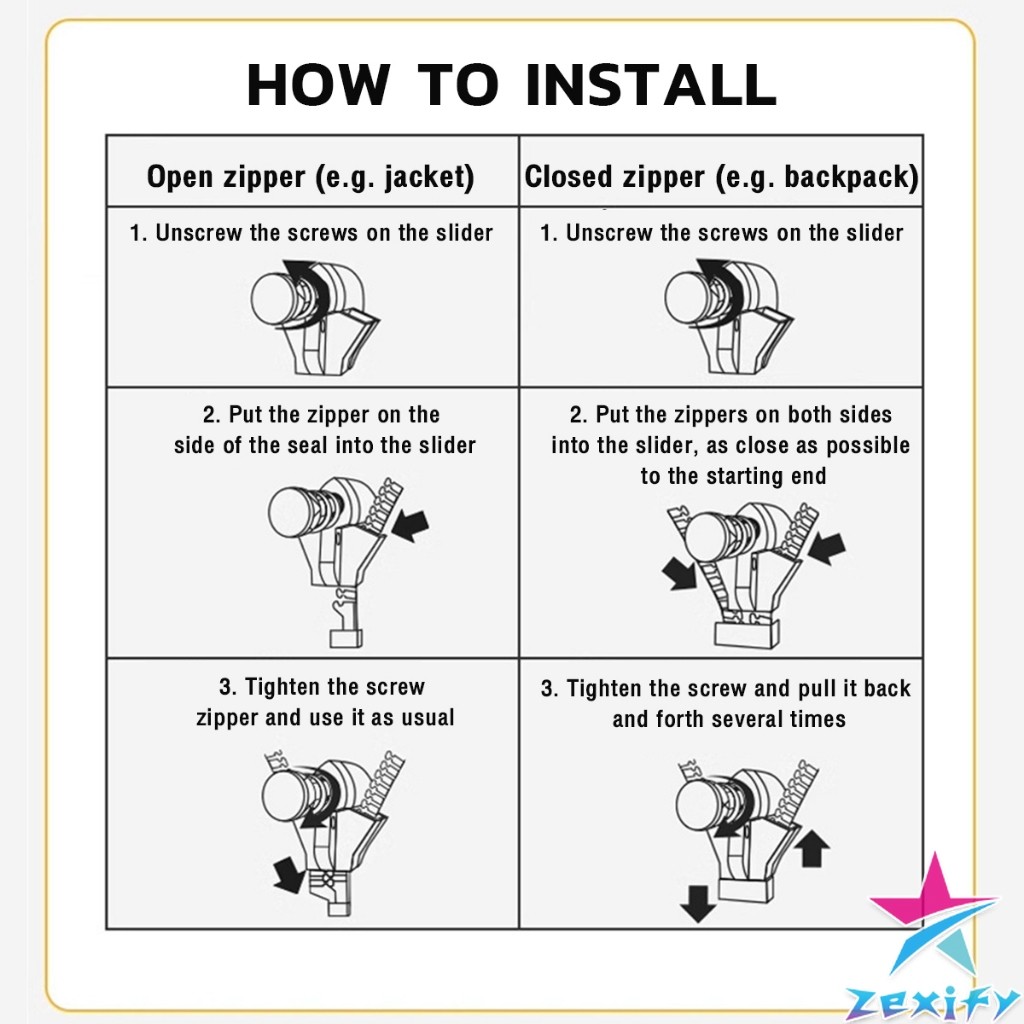 HOW TO INSTALL

| Open zipper (e.g. jacket) | Closed zipper (e.g. backpack) |
|---|---|
| 1. Unscrew the screws on the slider | 1. Unscrew the screws on the slider |
| 2. Put the zipper on the side of the seal into the slider | 2. Put the zippers on both sides into the slider, as close as possible to the starting end |
| 3. Tighten the screw zipper and use it as usual | 3. Tighten the screw and pull it back and forth several times |

zexify