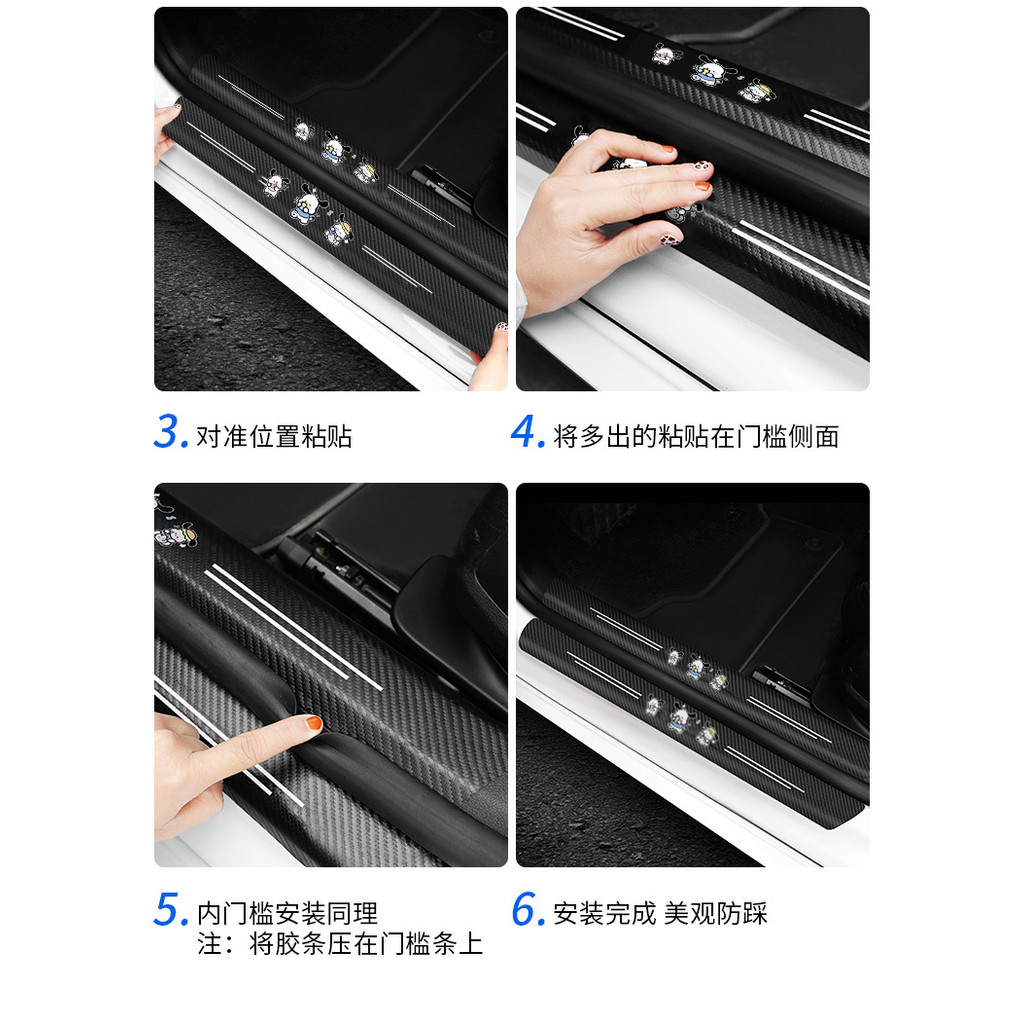 3. 对准位置粘贴

4. 将多出的粘贴在门槛侧面

5. 内门槛安装同理
注：将胶条压在门槛条上

6. 安装完成 美观防踩