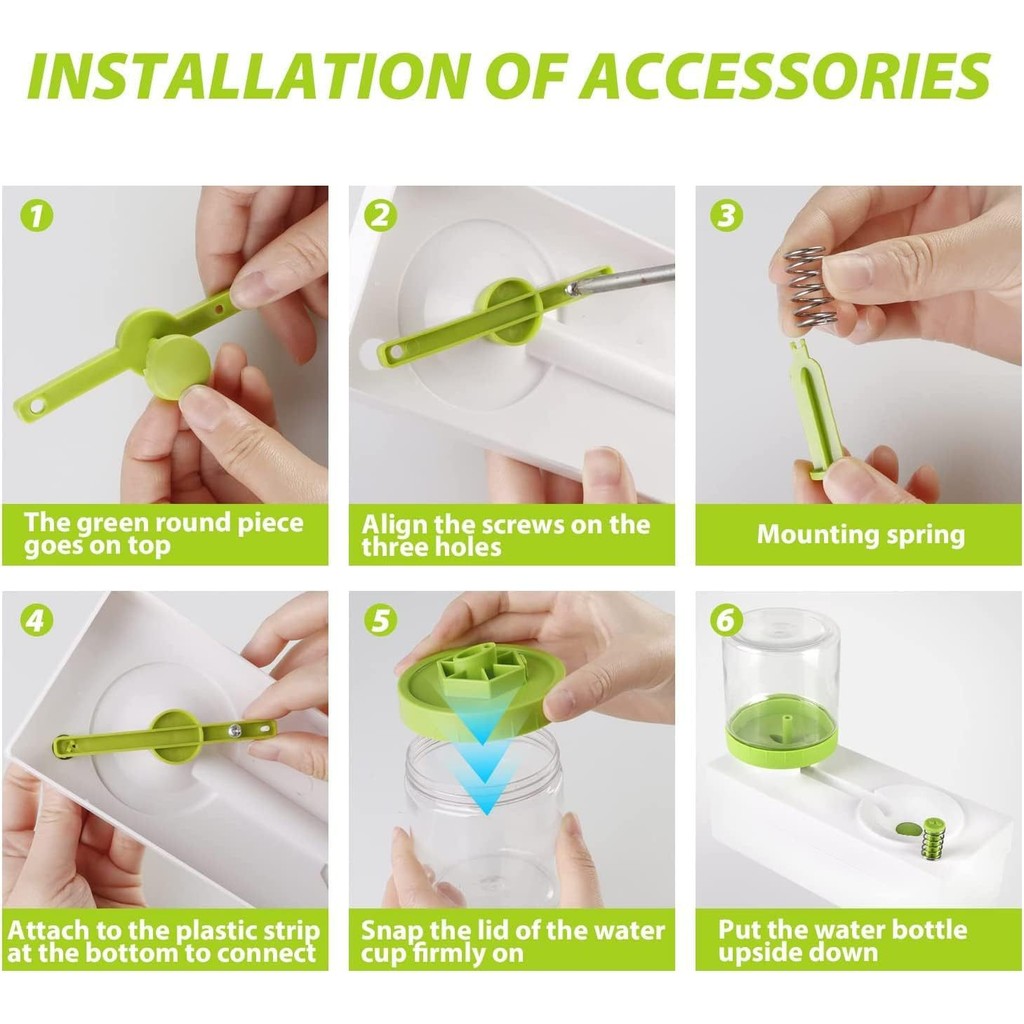 INSTALLATION OF ACCESSORIES

1

The green round piece goes on top

2

Align the screws on the three holes

3

Mounting spring

4

Attach to the plastic strip at the bottom to connect

5

Snap the lid of the water cup firmly on

6

Put the water bottle upside down