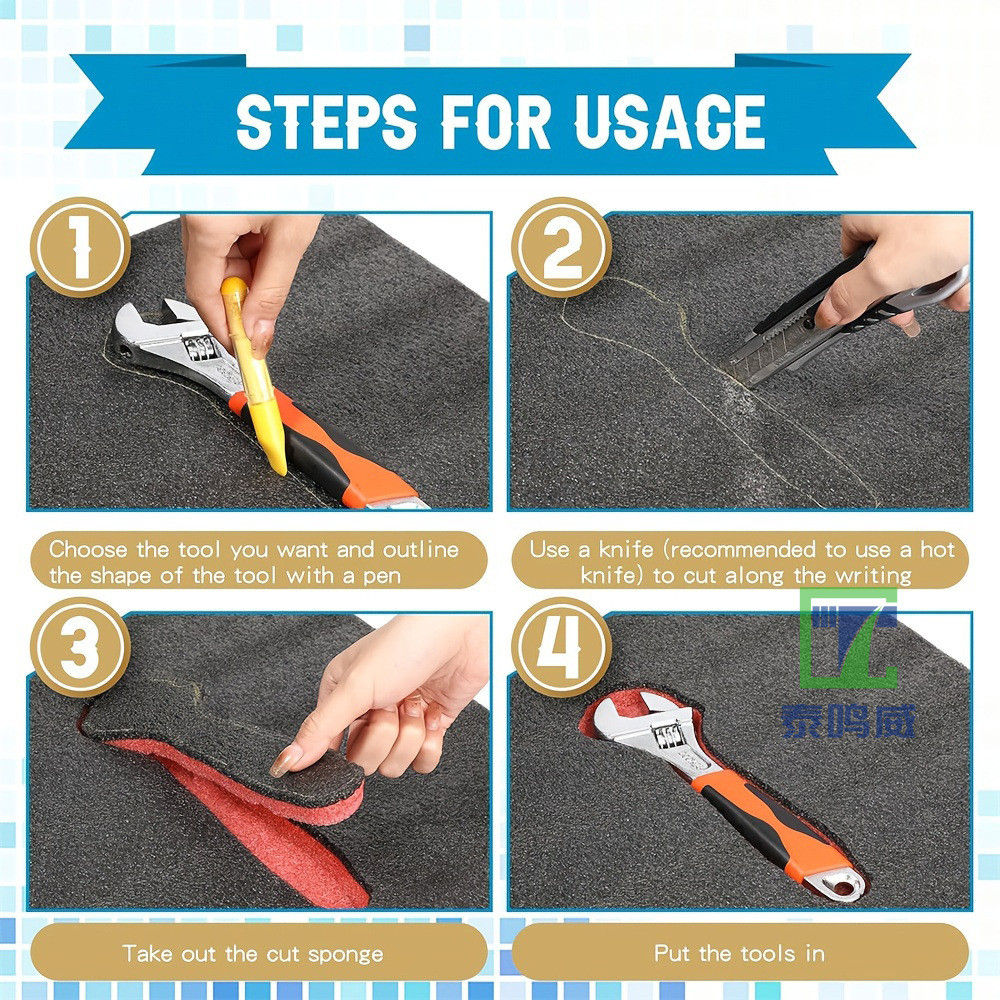 STEPS FOR USAGE

1

Choose the tool you want and outline the shape of the tool with a pen

2

Use a knife (recommended to use a hot knife) to cut along the writing

3

Take out the cut sponge

4

泰鸣威

Put the tools in