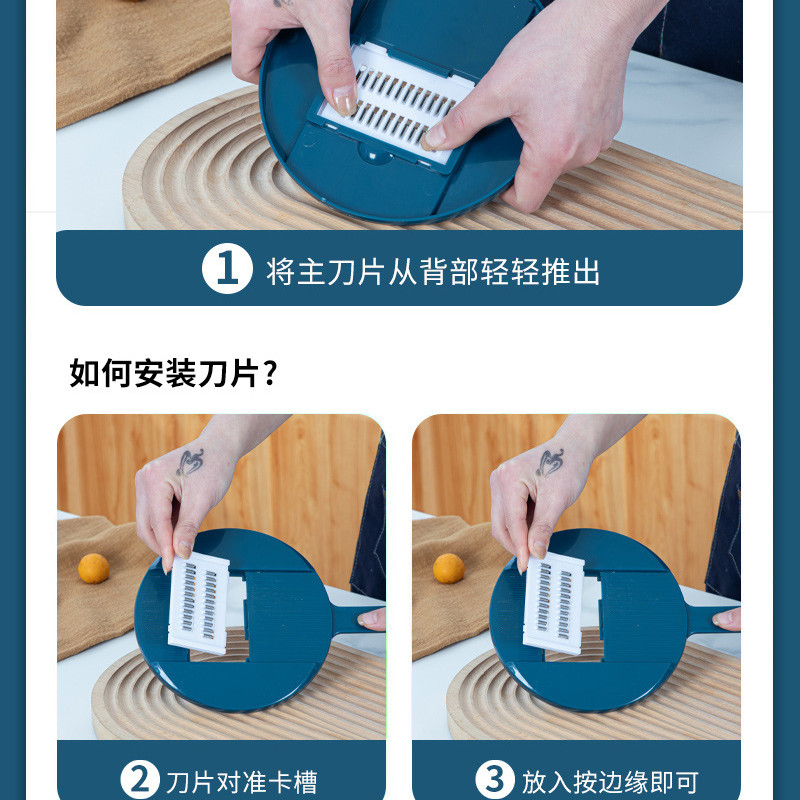 1 将主刀片从背部轻轻推出

如何安装刀片？

2 刀片对准卡槽

3 放入按边缘即可