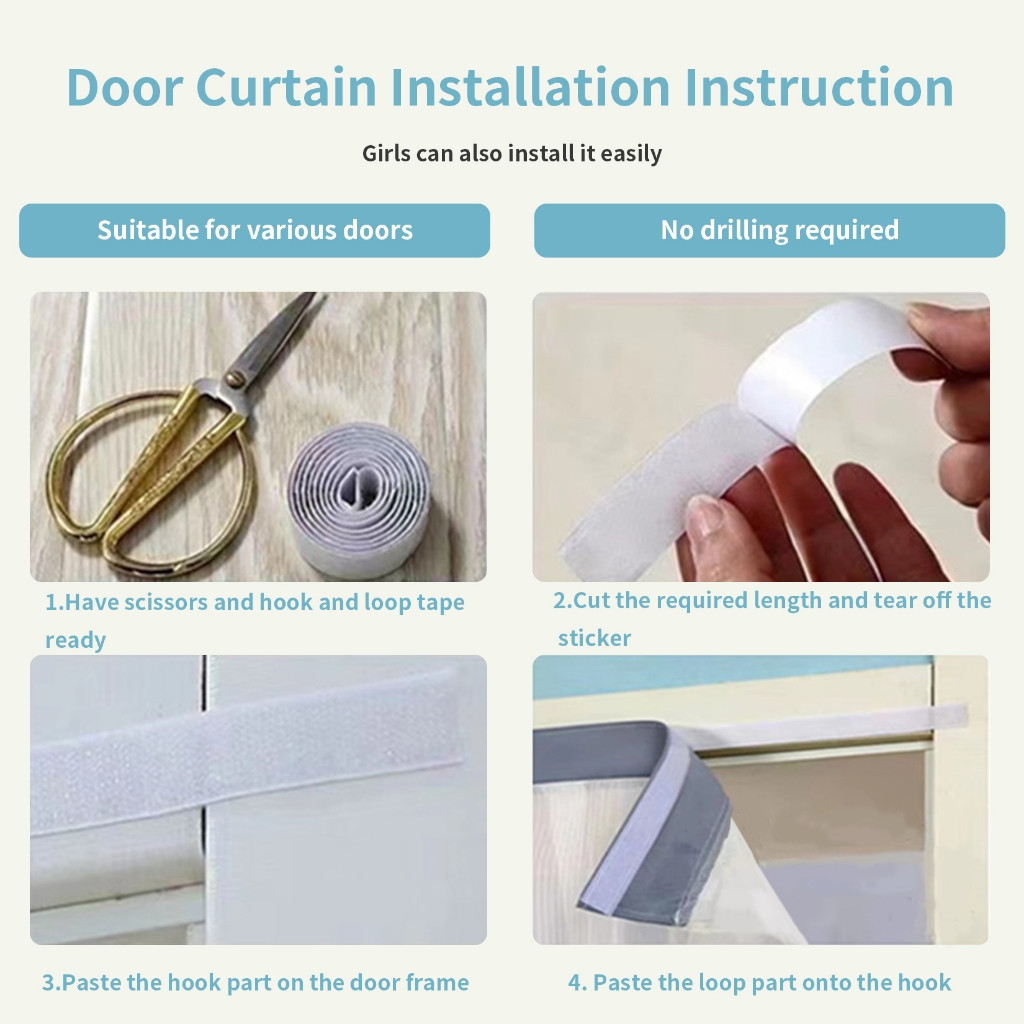 Door Curtain Installation Instruction

Girls can also install it easily

Suitable for various doors

No drilling required

1.Have scissors and hook and loop tape ready

2.Cut the required length and tear off the sticker

3.Paste the hook part on the door frame

4. Paste the loop part onto the hook