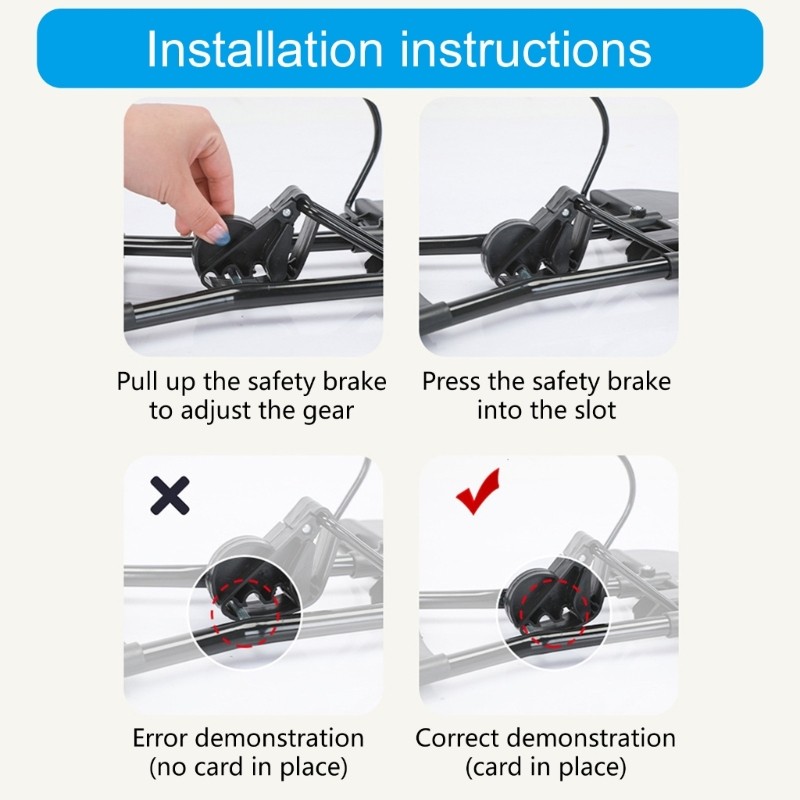 Installation instructions

Pull up the safety brake to adjust the gear

Press the safety brake into the slot

Error demonstration (no card in place)

Correct demonstration (card in place)