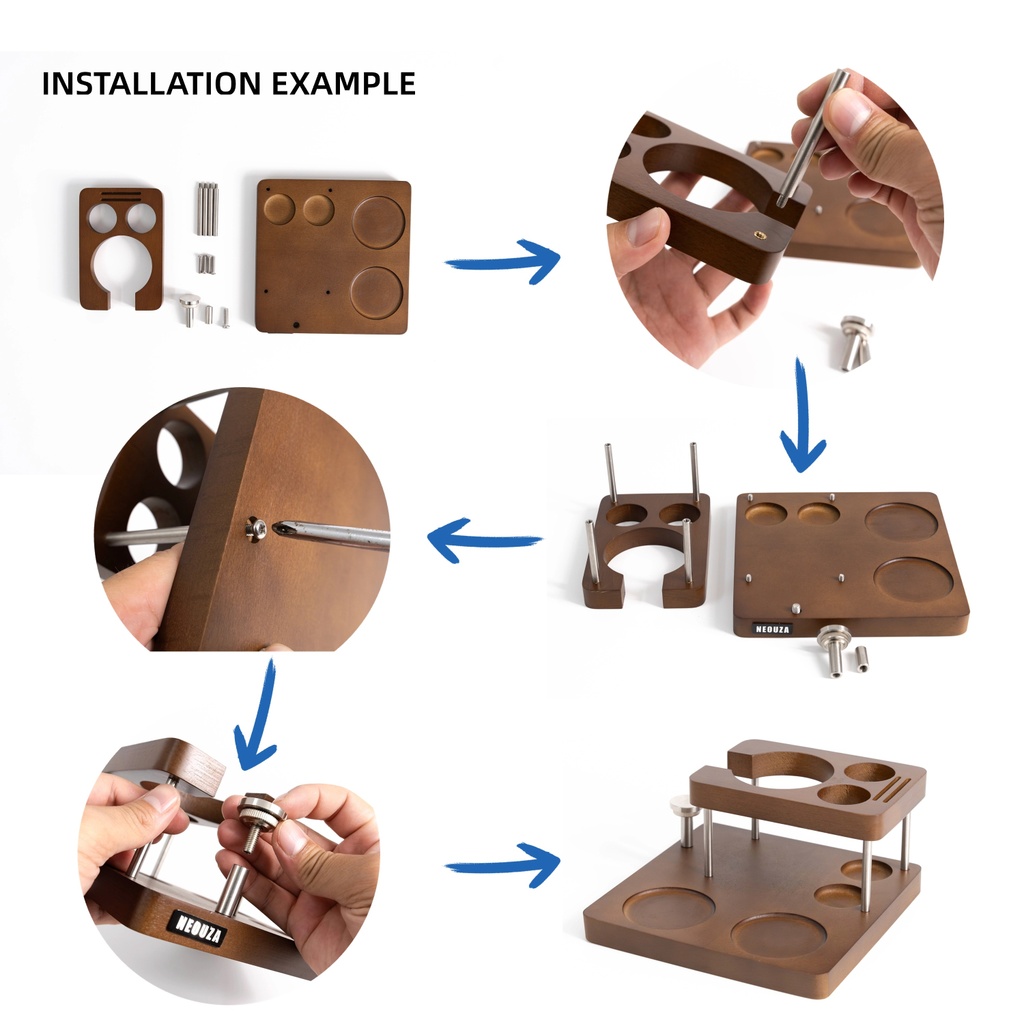 INSTALLATION EXAMPLE

NEOUZA

NEOUZA