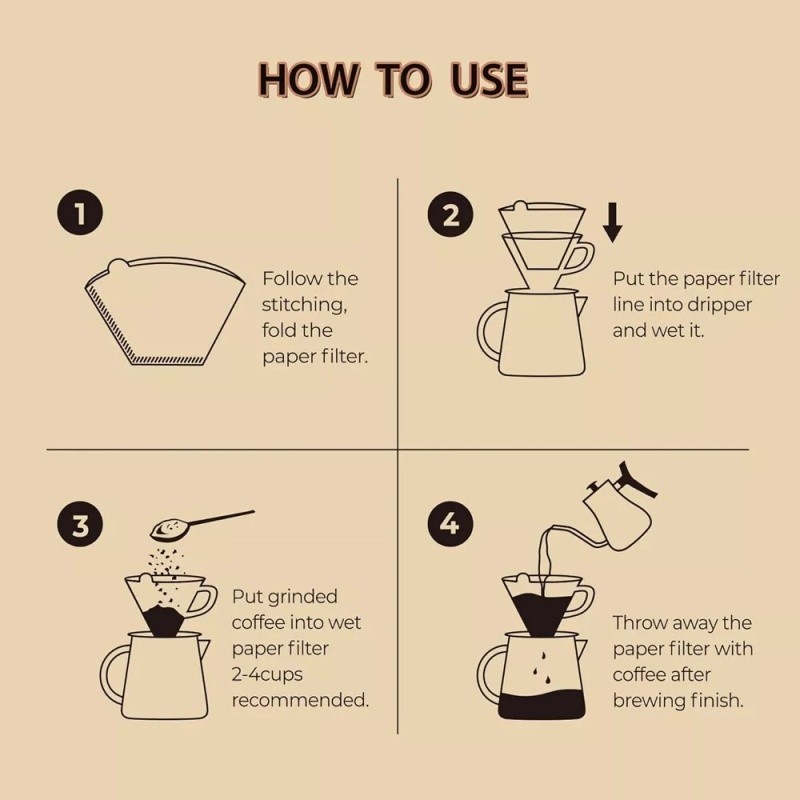 HOW TO USE

1

Follow the stitching, fold the paper filter.

2

Put the paper filter line into dripper and wet it.

3

Put grinded coffee into wet paper filter 2-4cups recommended.

4

Throw away the paper filter with coffee after brewing finish.