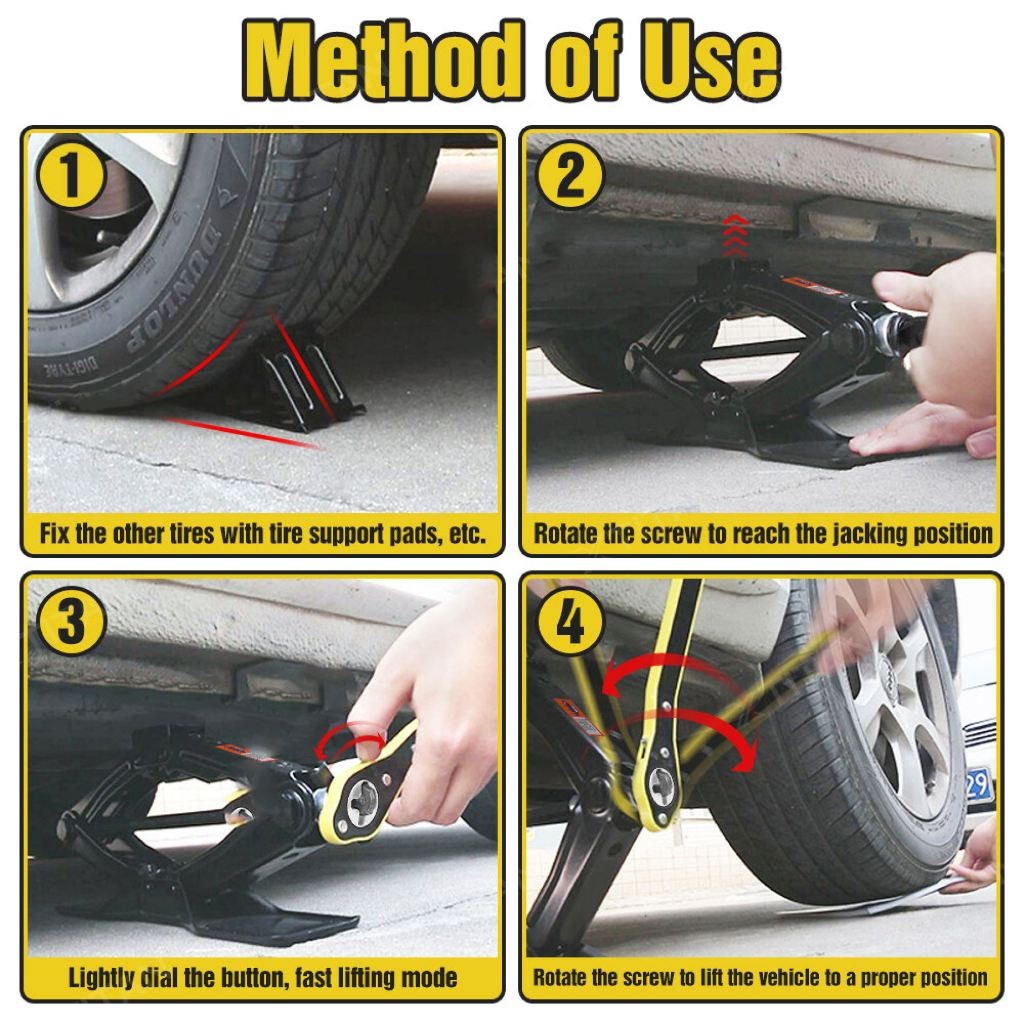 Method of Use

1

DUNLOP
DIGI-TYRE

Fix the other tires with tire support pads, etc.

2

Rotate the screw to reach the jacking position

3

Lightly dial the button, fast lifting mode

4

29

Rotate the screw to lift the vehicle to a proper position