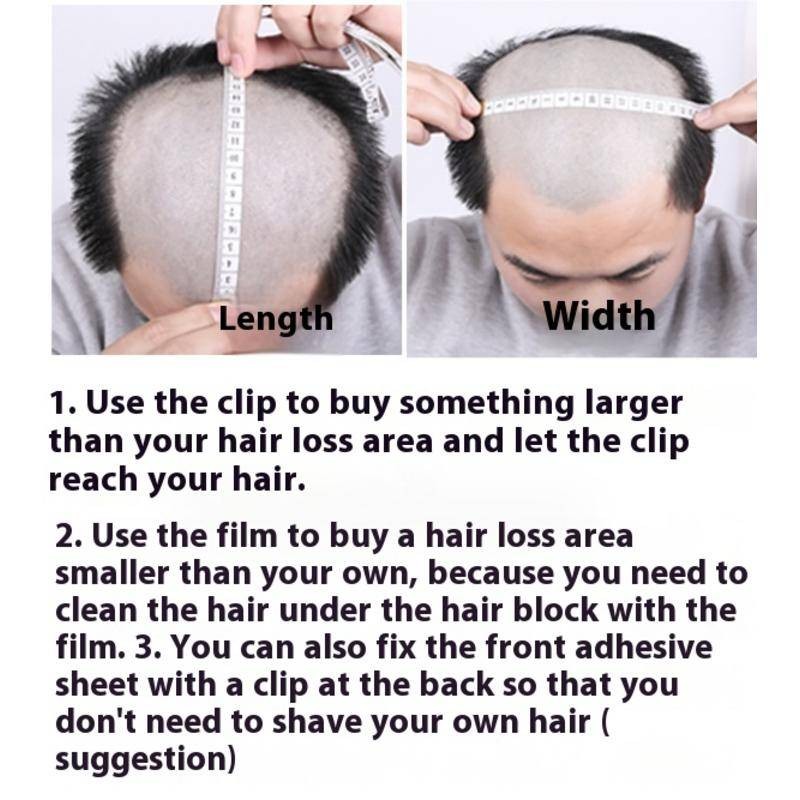 Length

Width

1. Use the clip to buy something larger than your hair loss area and let the clip reach your hair.

2. Use the film to buy a hair loss area smaller than your own, because you need to clean the hair under the hair block with the film. 3. You can also fix the front adhesive sheet with a clip at the back so that you don't need to shave your own hair ( suggestion)