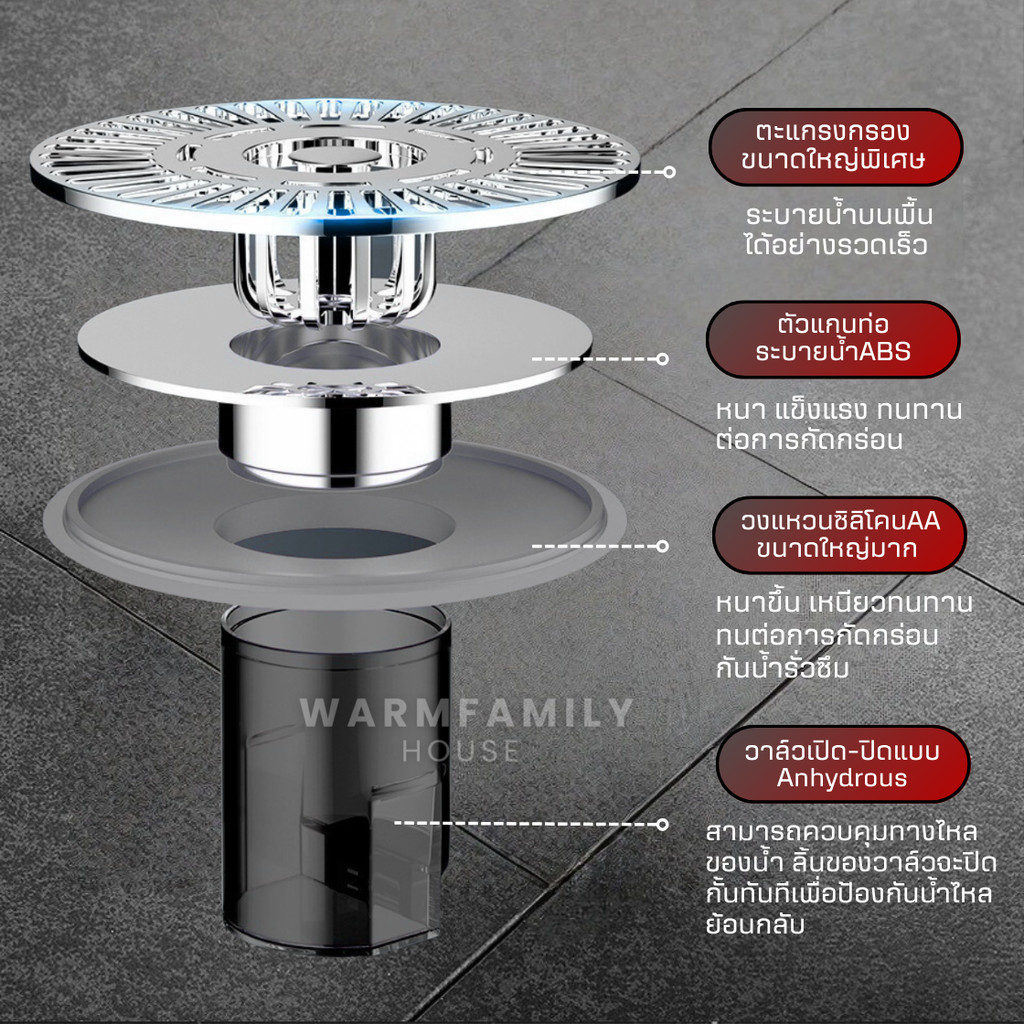 ตะแกรงกรอง
ขนาดใหญ่พิเศษ

ระบายน้ำบนพื้น
ได้อย่างรวดเร็ว

ตัวแกนท่อ
ระบายน้ำABS

หนา แข็งแรง ทนทาน
ต่อการกัดกร่อน

วงแหวนซิลิโคนAA
ขนาดใหญ่มาก

หนาขึ้น เหนียวทนทาน
ทนต่อการกัดกร่อน
กันน้ำรั่วซึม

WARMFAMILY
HOUSE

วาล์วเปิด-ปิดแบบ
Anhydrous

สามารถควบคุมทางไหล
ของน้ำ ลิ้นของวาล์วจะปิด
กั้นทันทีเพื่อป้องกันน้ำไหล
ย้อนกลับ