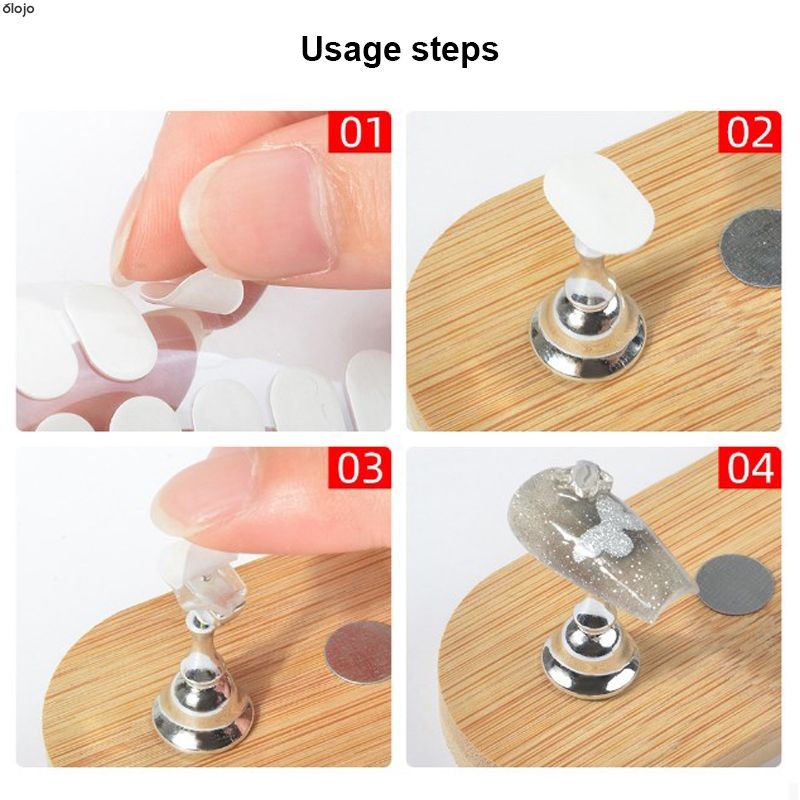 ólojo

Usage steps

01

02

03

04