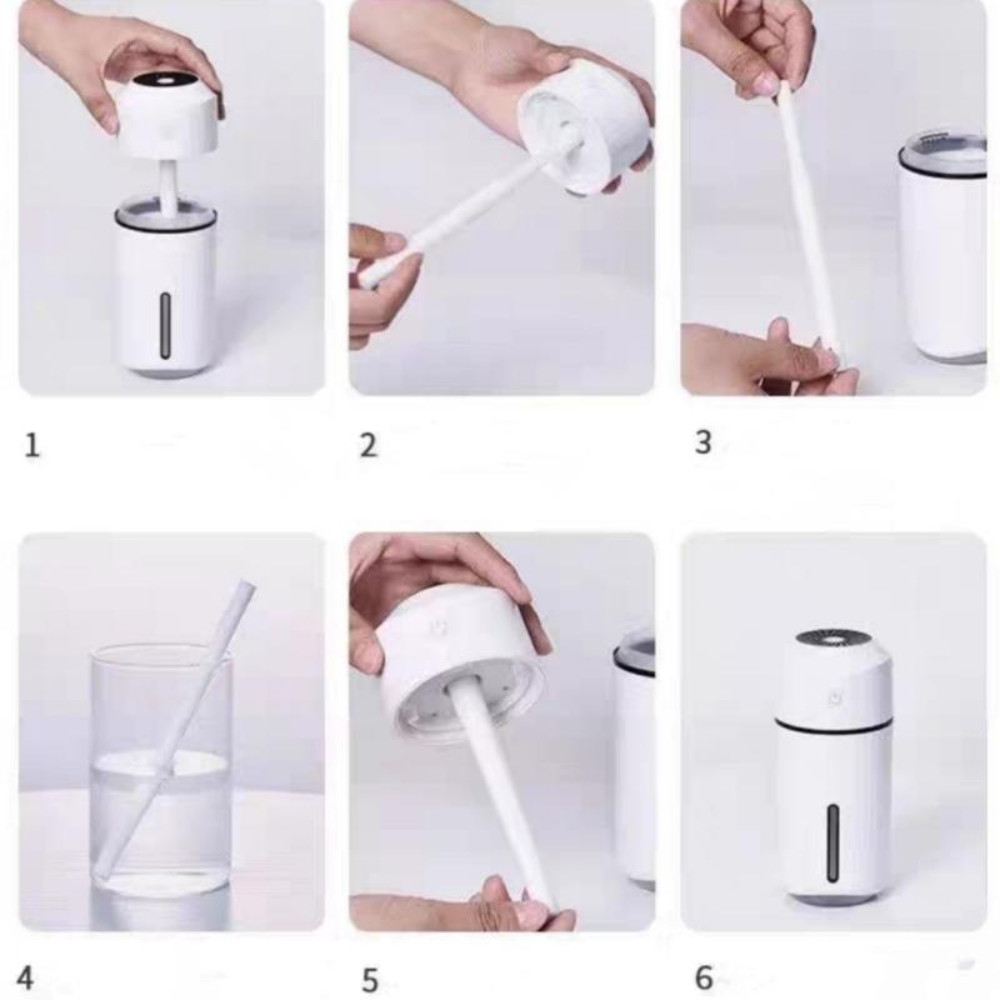 1

2

3

4

5

6