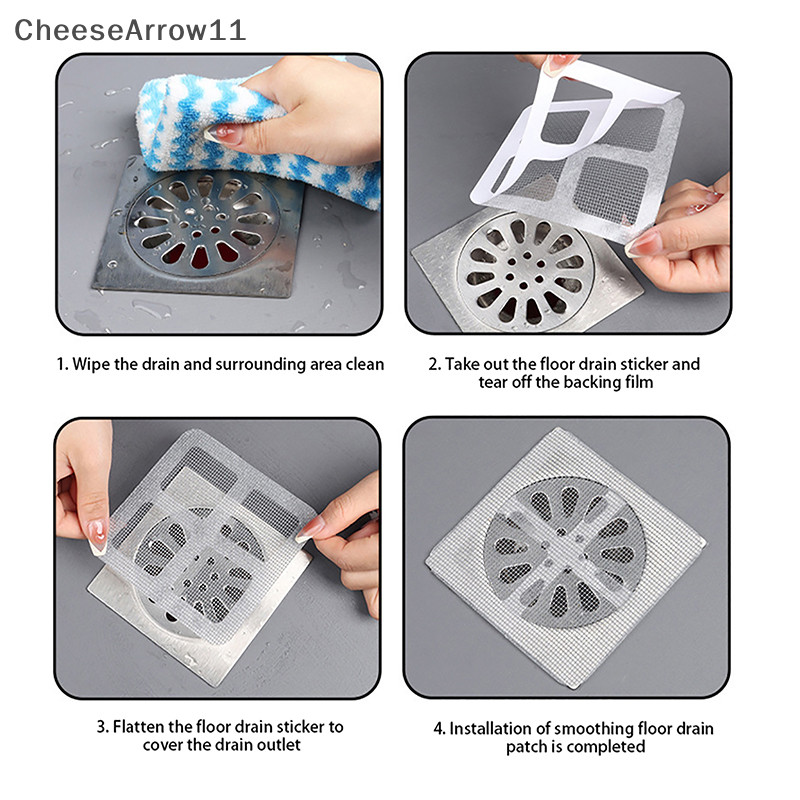 CheeseArrow11

1. Wipe the drain and surrounding area clean

2. Take out the floor drain sticker and tear off the backing film

3. Flatten the floor drain sticker to cover the drain outlet

4. Installation of smoothing floor drain patch is completed