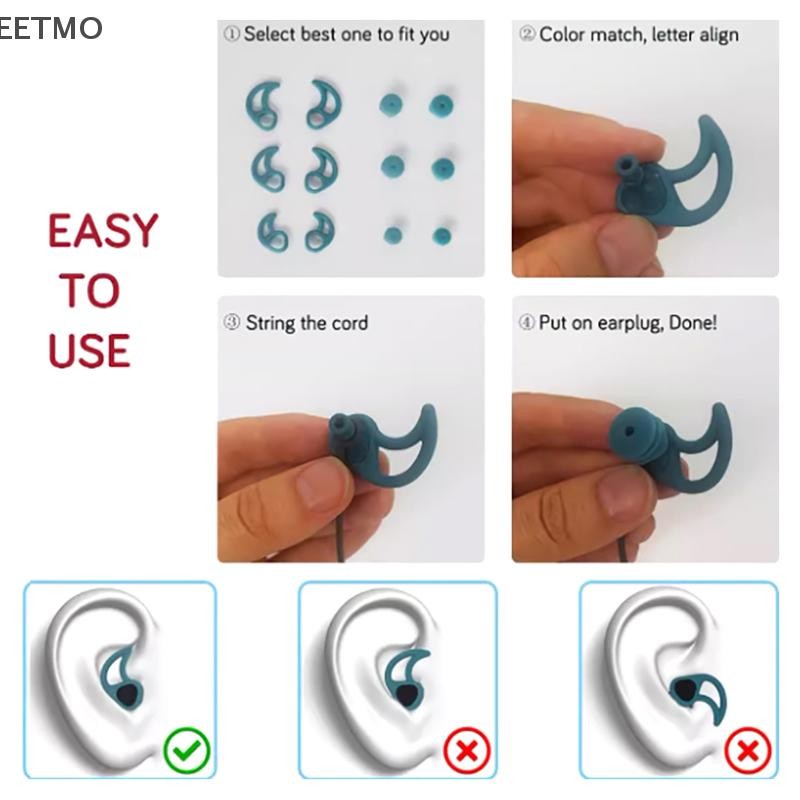 EETMO

EASY TO USE

① Select best one to fit you

② Color match, letter align

③ String the cord

④ Put on earplug, Done!