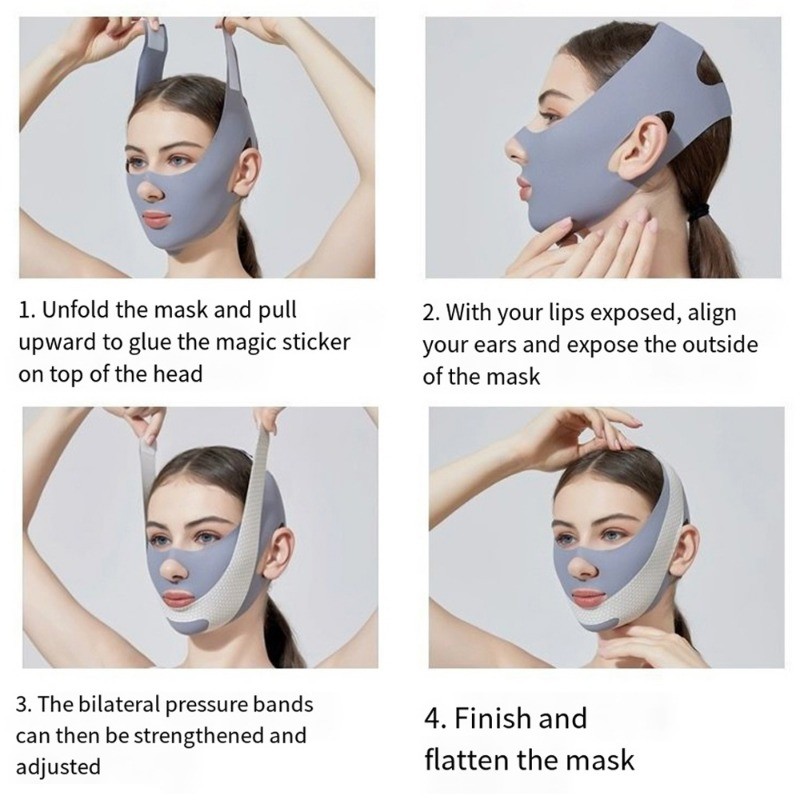 1. Unfold the mask and pull upward to glue the magic sticker on top of the head

2. With your lips exposed, align your ears and expose the outside of the mask

3. The bilateral pressure bands can then be strengthened and adjusted

4. Finish and flatten the mask