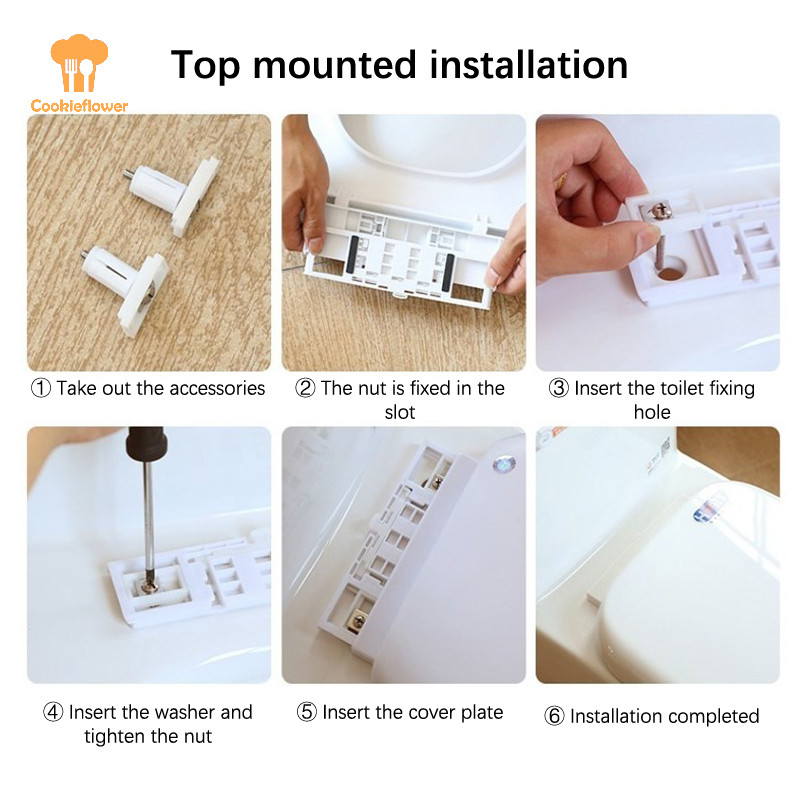 Cookieflower

Top mounted installation

① Take out the accessories

② The nut is fixed in the slot

③ Insert the toilet fixing hole

④ Insert the washer and tighten the nut

⑤ Insert the cover plate

⑥ Installation completed