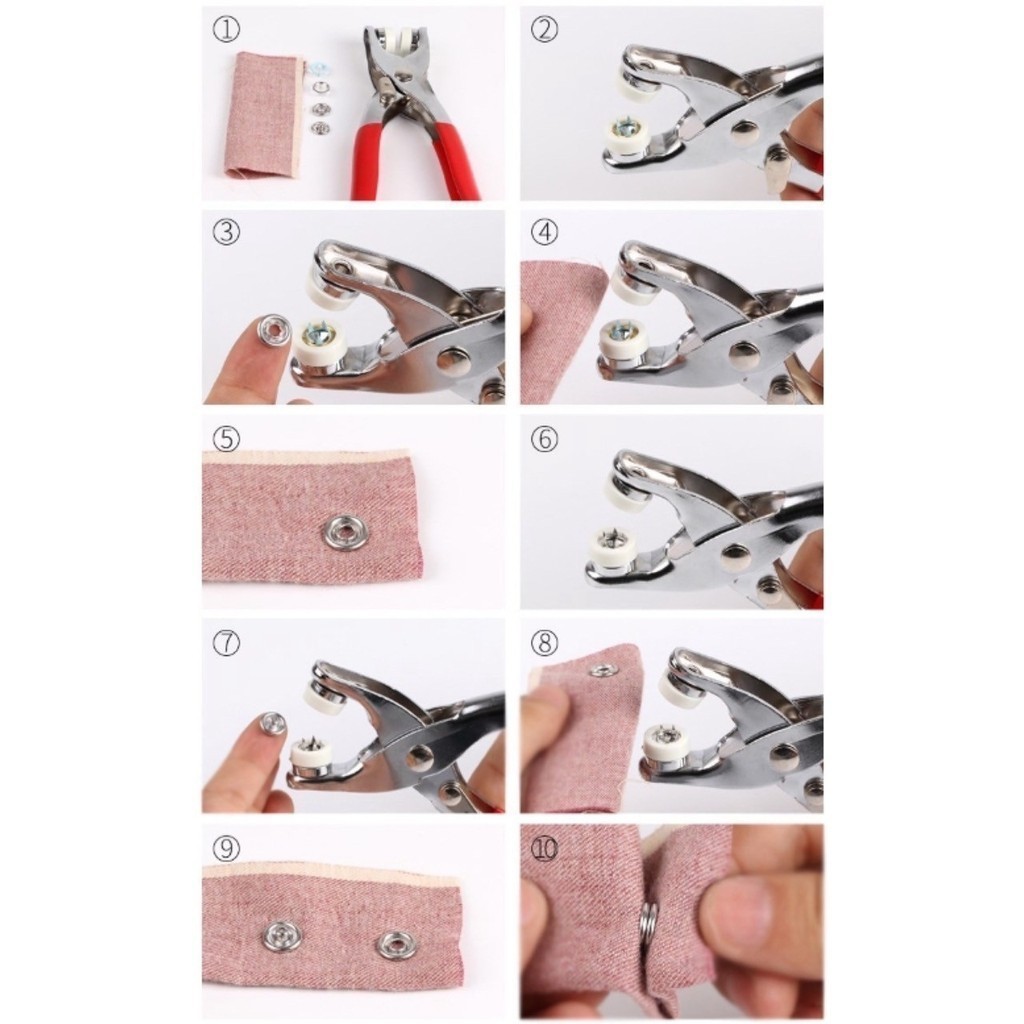 ①

②

③

④

⑤

⑥

⑦

⑧

⑨

⑩