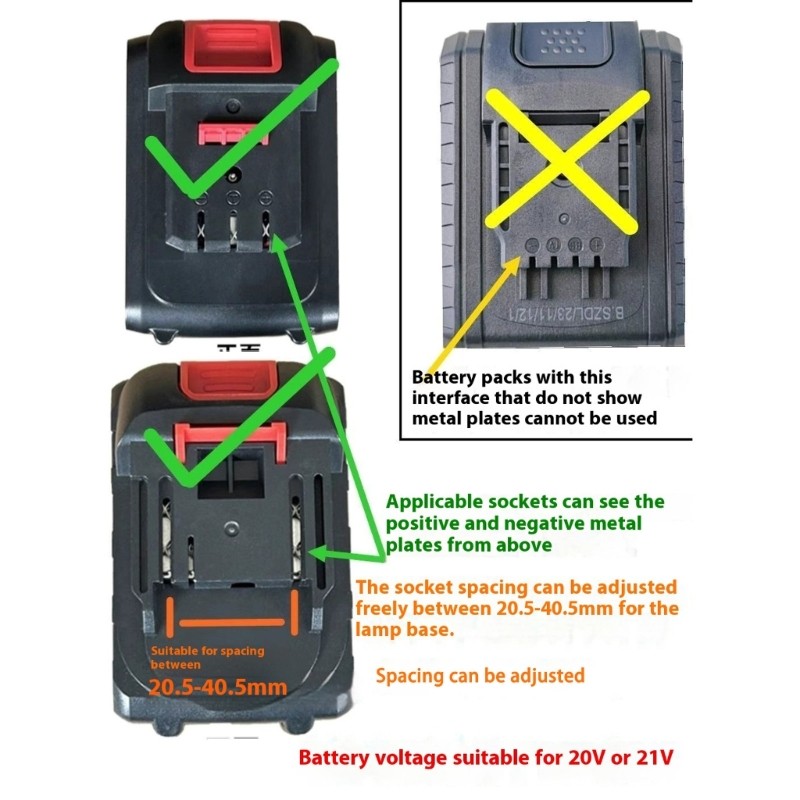 B.SZDL/23/11/12/1

Battery packs with this interface that do not show metal plates cannot be used

Applicable sockets can see the positive and negative metal plates from above

The socket spacing can be adjusted freely between 20.5-40.5mm for the lamp base.

Suitable for spacing between

20.5-40.5mm

Spacing can be adjusted

Battery voltage suitable for 20V or 21V