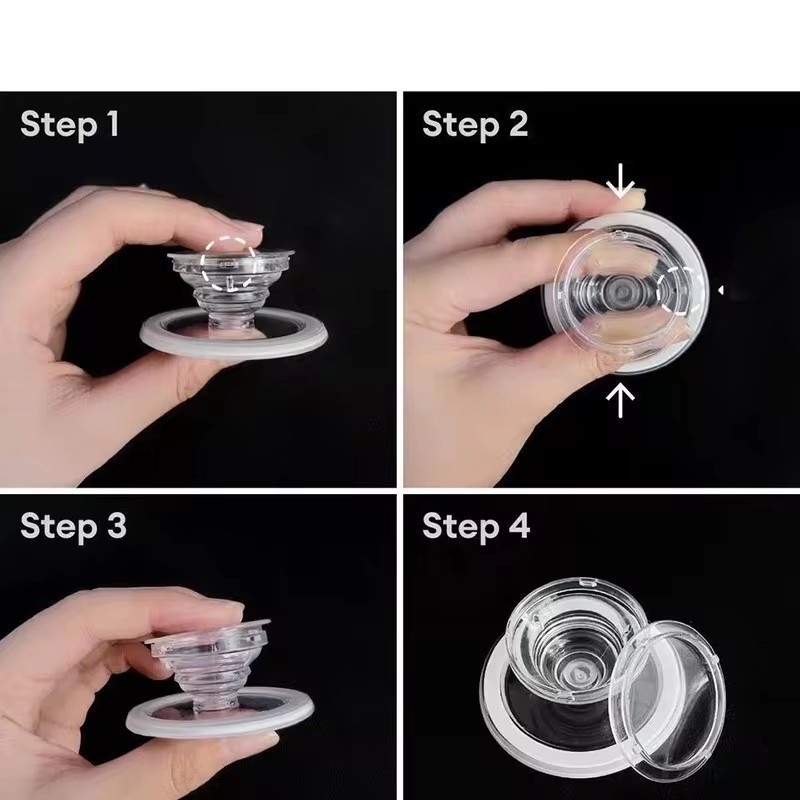 Step 1

Step 2

Step 3

Step 4