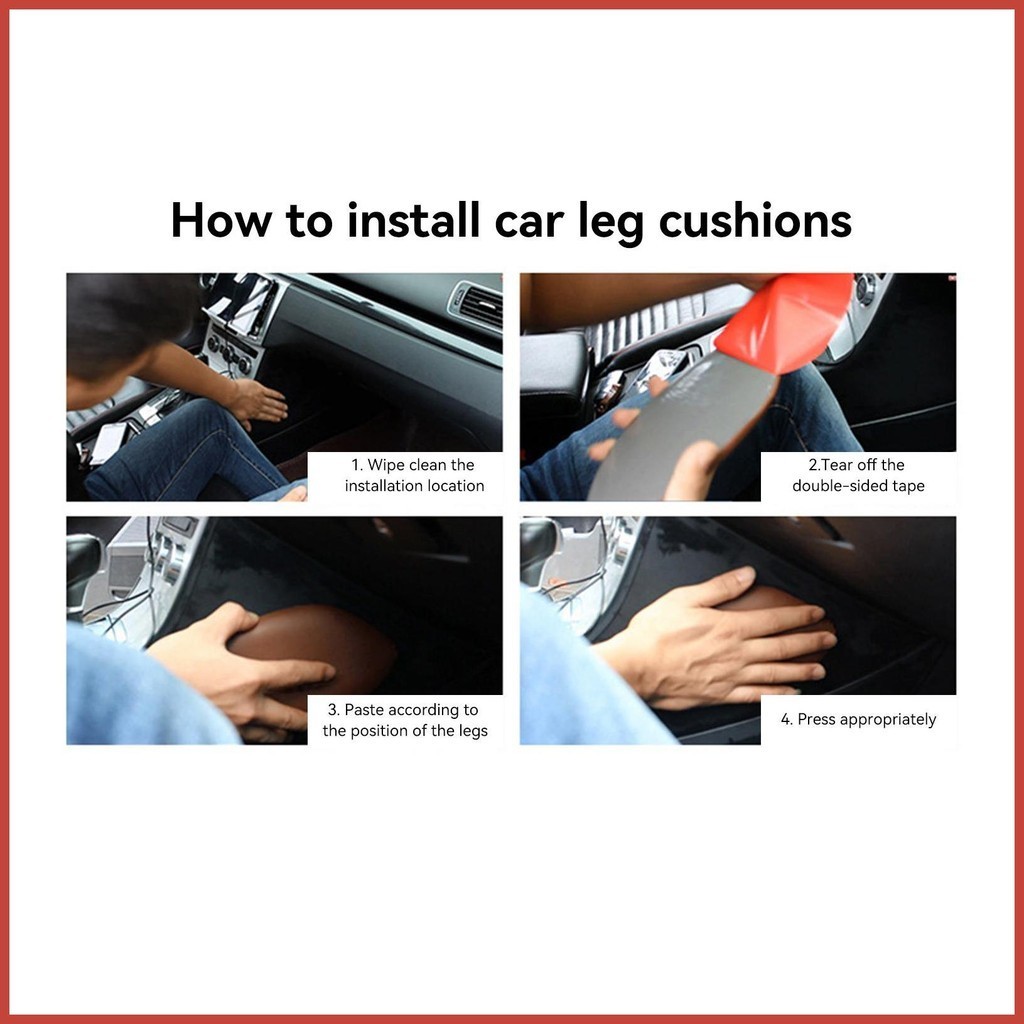 How to install car leg cushions

1. Wipe clean the installation location

2.Tear off the double-sided tape

3. Paste according to the position of the legs

4. Press appropriately