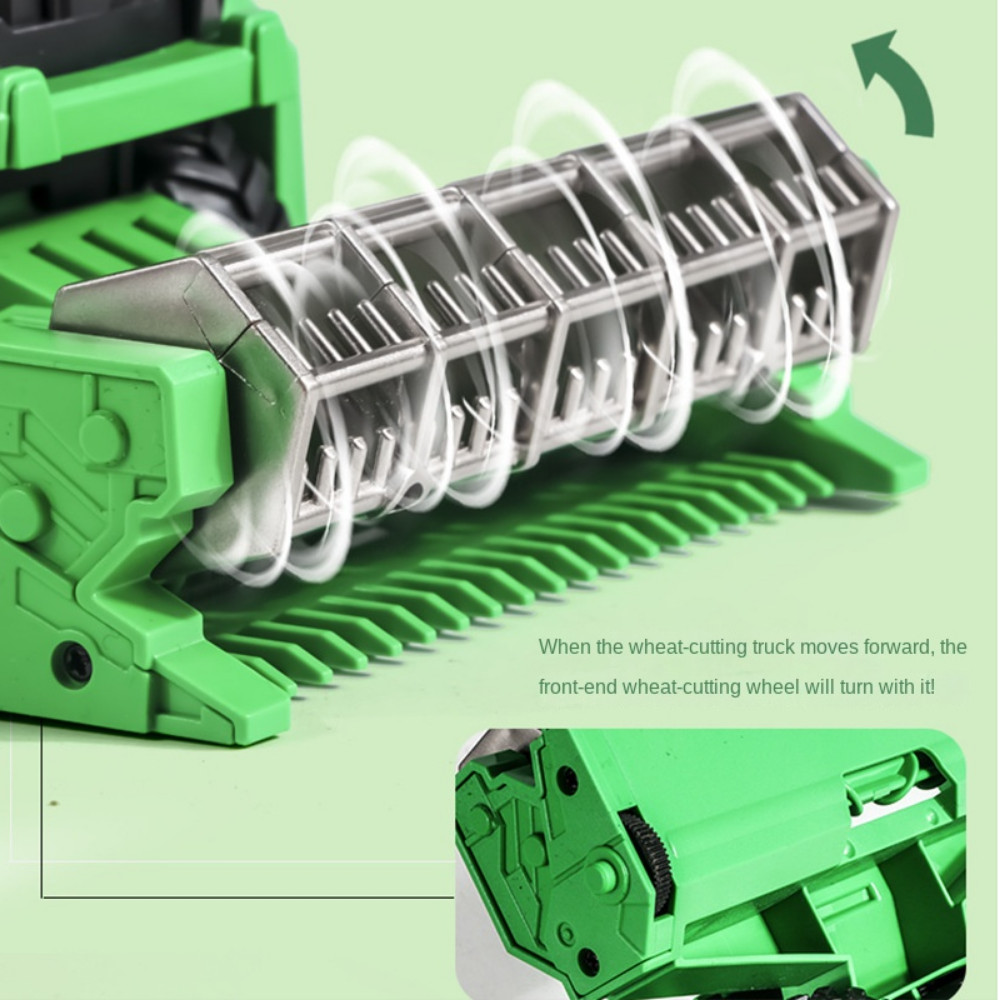 When the wheat-cutting truck moves forward, the front-end wheat-cutting wheel will turn with it!