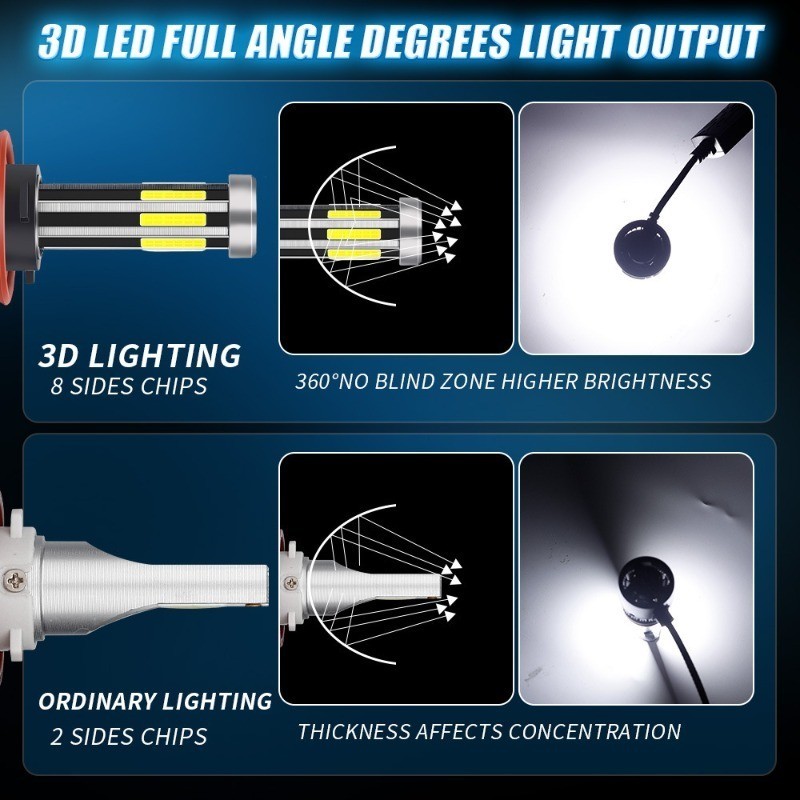 3D LED FULL ANGLE DEGREES LIGHT OUTPUT

3D LIGHTING
8 SIDES CHIPS

360°NO BLIND ZONE HIGHER BRIGHTNESS

ORDINARY LIGHTING
2 SIDES CHIPS

THICKNESS AFFECTS CONCENTRATION