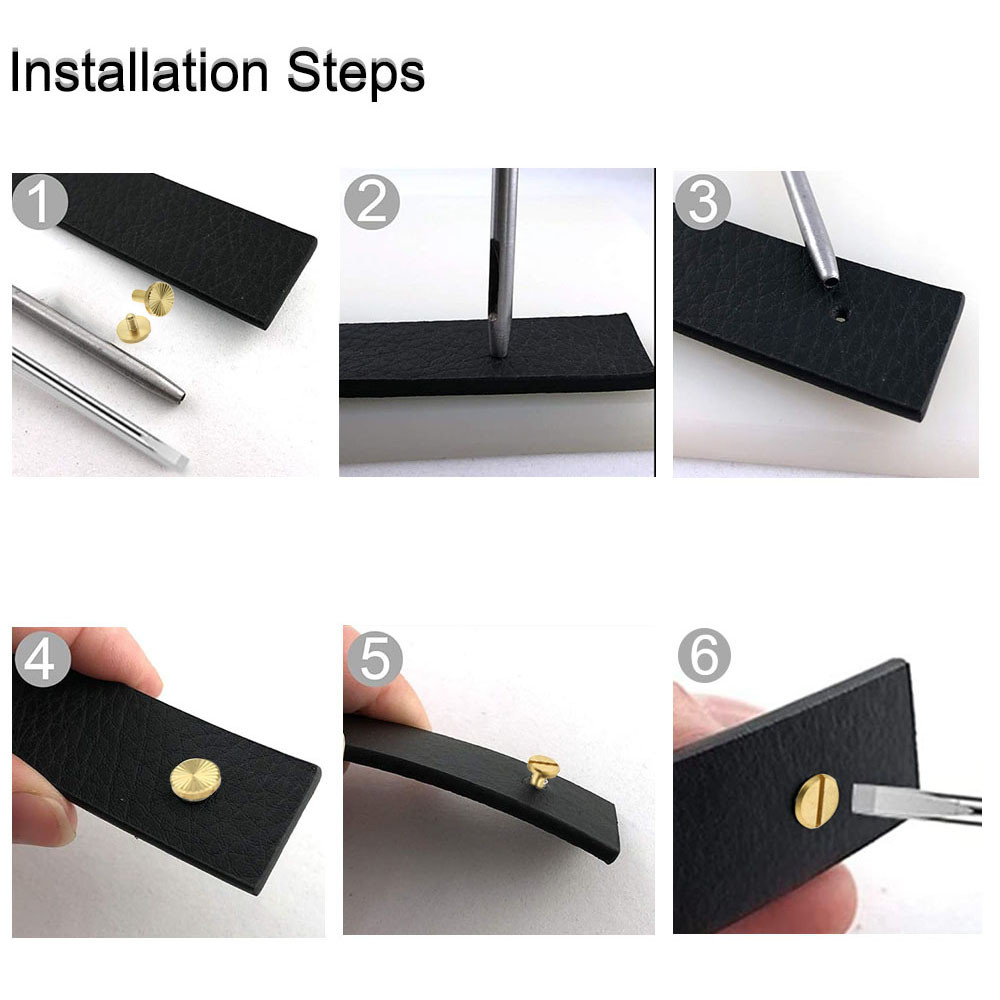 Installation Steps

1

2

3

4

5

6