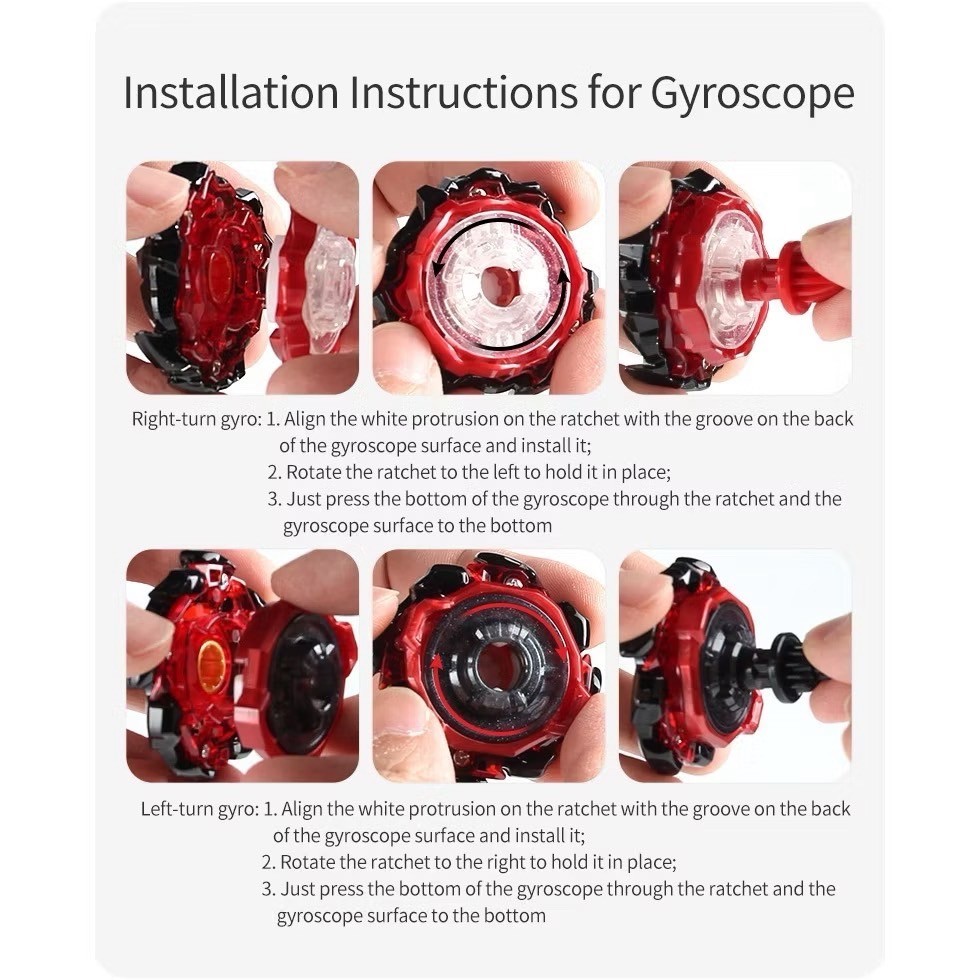 Installation Instructions for Gyroscope

Right-turn gyro: 1. Align the white protrusion on the ratchet with the groove on the back of the gyroscope surface and install it;
2. Rotate the ratchet to the left to hold it in place;
3. Just press the bottom of the gyroscope through the ratchet and the gyroscope surface to the bottom

Left-turn gyro: 1. Align the white protrusion on the ratchet with the groove on the back of the gyroscope surface and install it;
2. Rotate the ratchet to the right to hold it in place;
3. Just press the bottom of the gyroscope through the ratchet and the gyroscope surface to the bottom