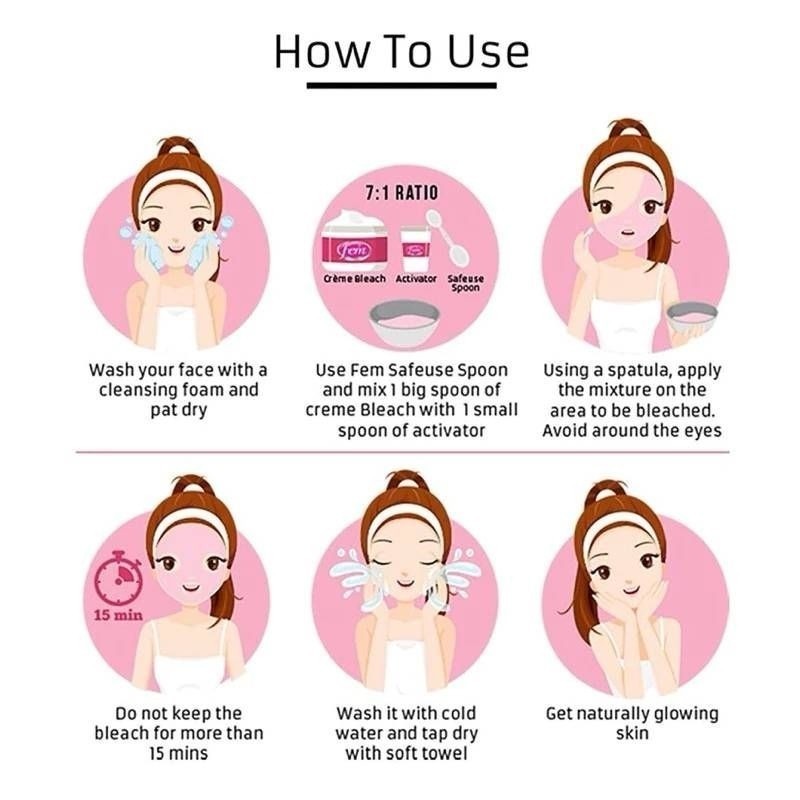 How To Use

Wash your face with a cleansing foam and pat dry

7:1 RATIO

Fem

Crème Bleach Activator Safeuse Spoon

Use Fem Safeuse Spoon and mix 1 big spoon of creme Bleach with 1 small spoon of activator

Using a spatula, apply the mixture on the area to be bleached. Avoid around the eyes

15 min

Do not keep the bleach for more than 15 mins

Wash it with cold water and tap dry with soft towel

Get naturally glowing skin