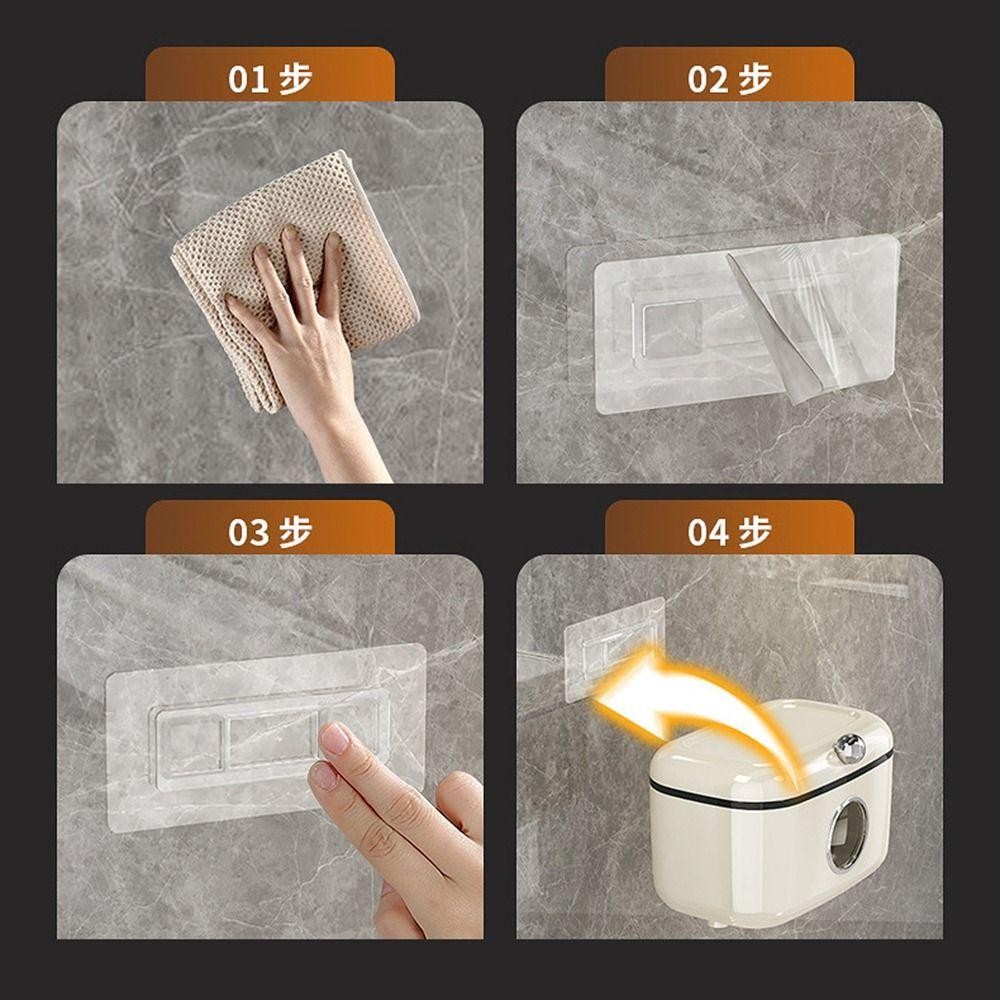 01 步

02 步

03 步

04 步