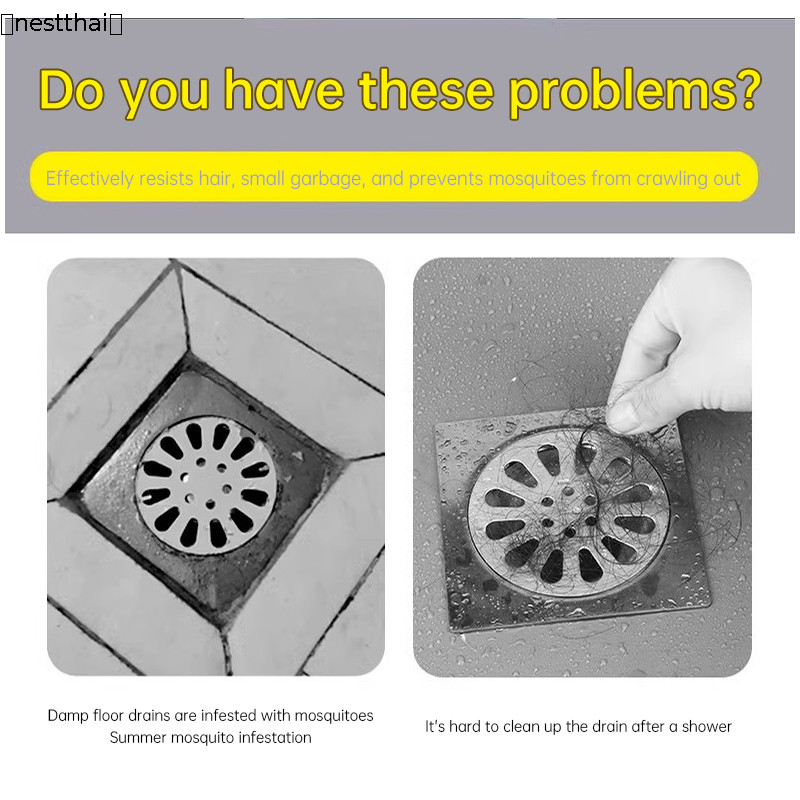 nestthai

Do you have these problems?

Effectively resists hair, small garbage, and prevents mosquitoes from crawling out

Damp floor drains are infested with mosquitoes
Summer mosquito infestation

It's hard to clean up the drain after a shower