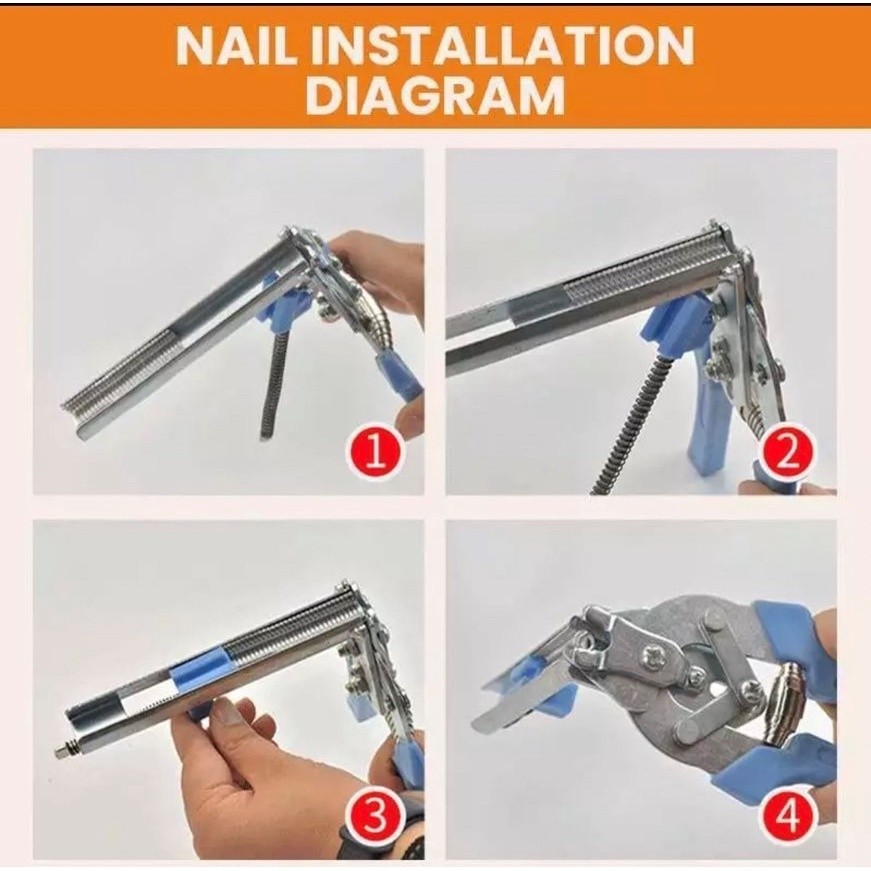 NAIL INSTALLATION DIAGRAM

1

2

3

4