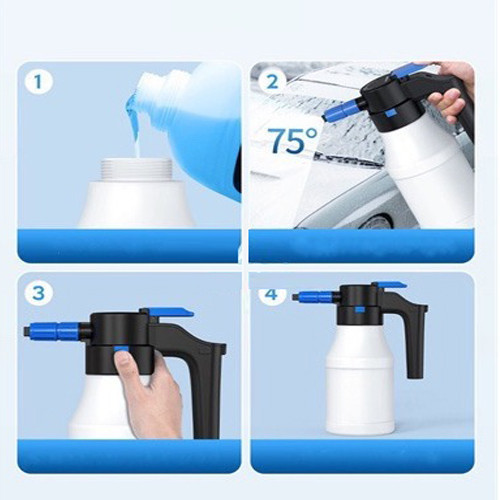 1

2

75°

3

4