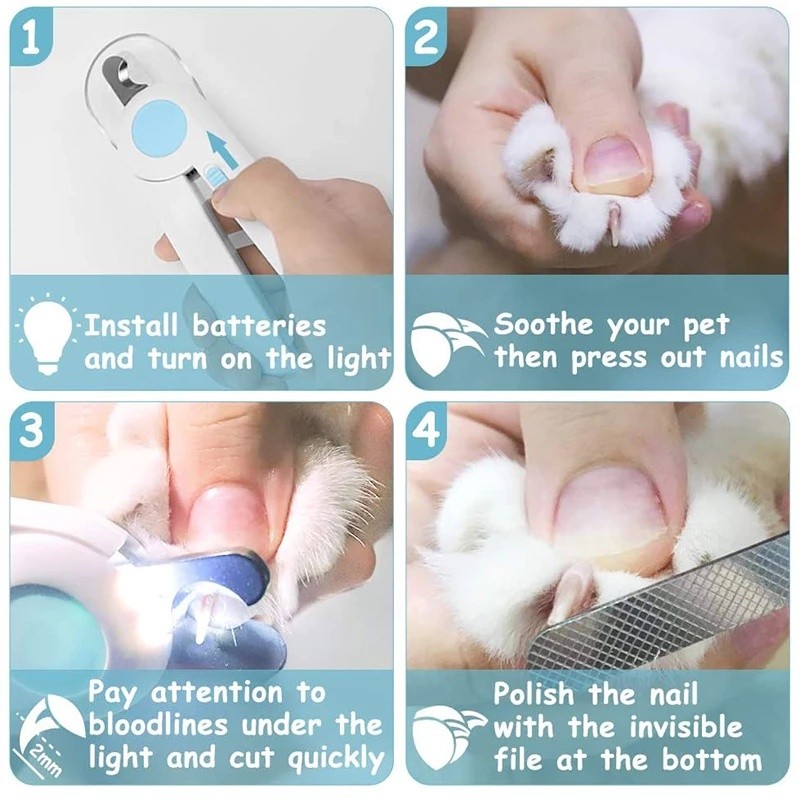 1

Install batteries and turn on the light

2

Soothe your pet then press out nails

3

2mm

Pay attention to bloodlines under the light and cut quickly

4

Polish the nail with the invisible file at the bottom