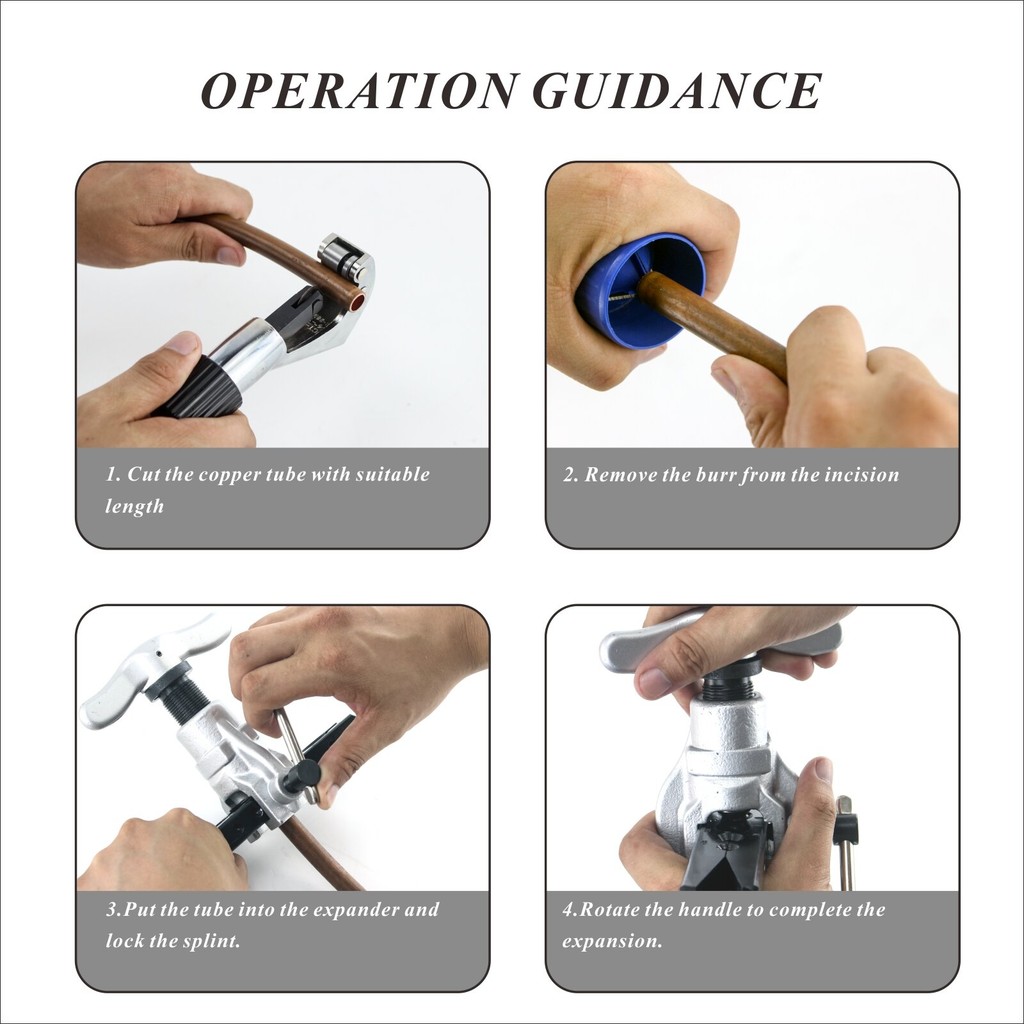 OPERATION GUIDANCE

1. Cut the copper tube with suitable length

2. Remove the burr from the incision

3.Put the tube into the expander and lock the splint.

4.Rotate the handle to complete the expansion.