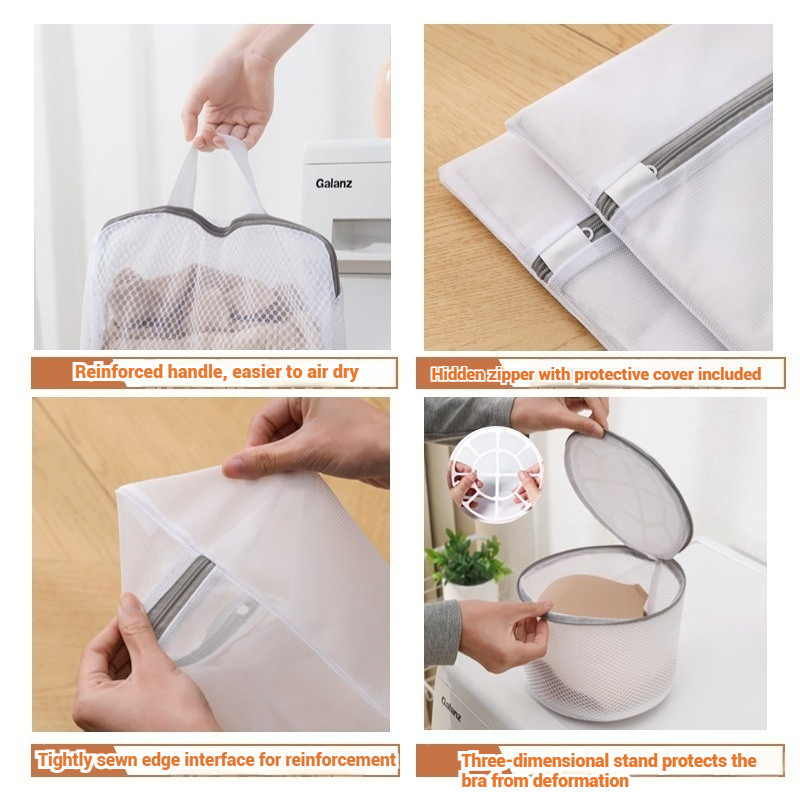 Galanz

Reinforced handle, easier to air dry

Hidden zipper with protective cover included

Tightly sewn edge interface for reinforcement

Galanz

Three-dimensional stand protects the bra from deformation