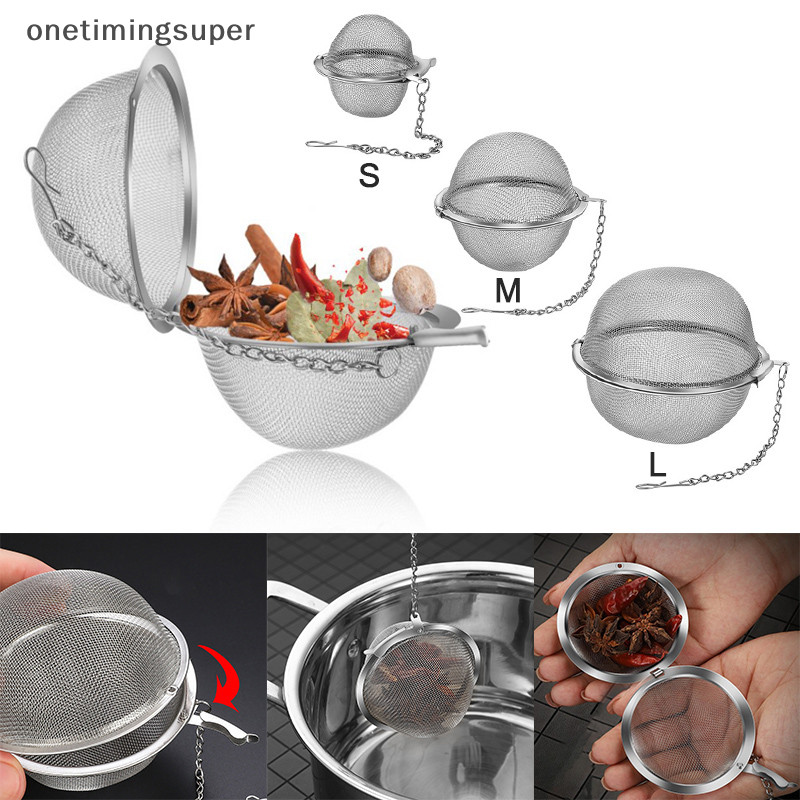 onetimingsuper

S

M

L