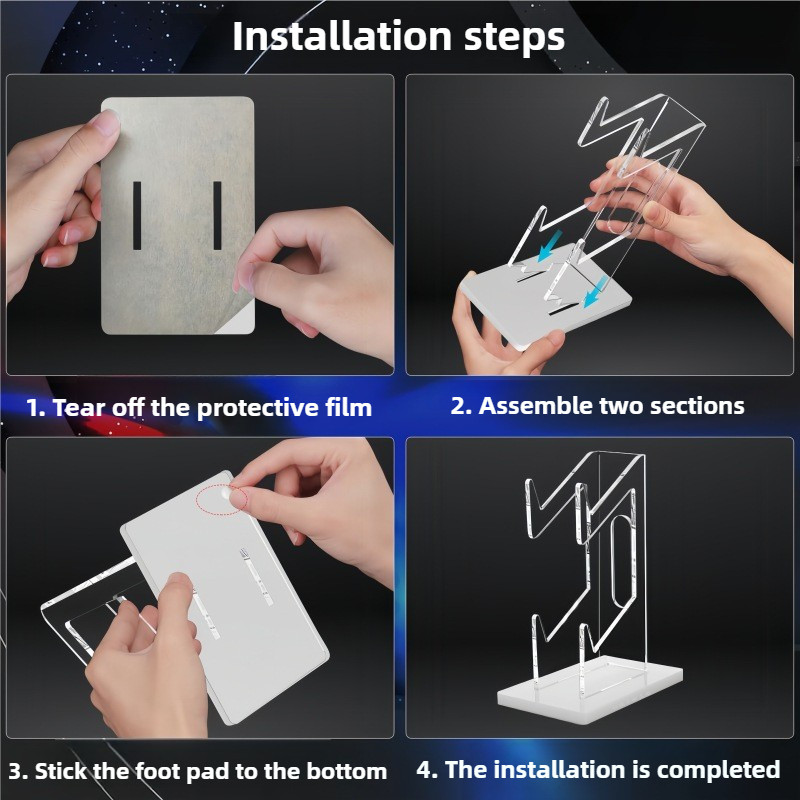 Installation steps

1. Tear off the protective film

2. Assemble two sections

3. Stick the foot pad to the bottom

4. The installation is completed