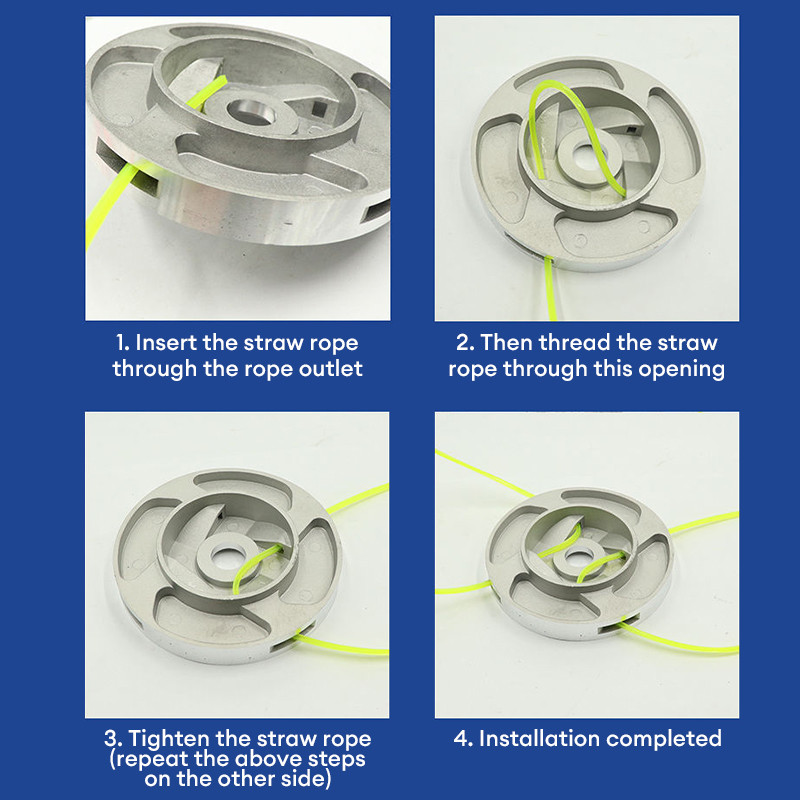 1. Insert the straw rope through the rope outlet

2. Then thread the straw rope through this opening

3. Tighten the straw rope (repeat the above steps on the other side)

4. Installation completed