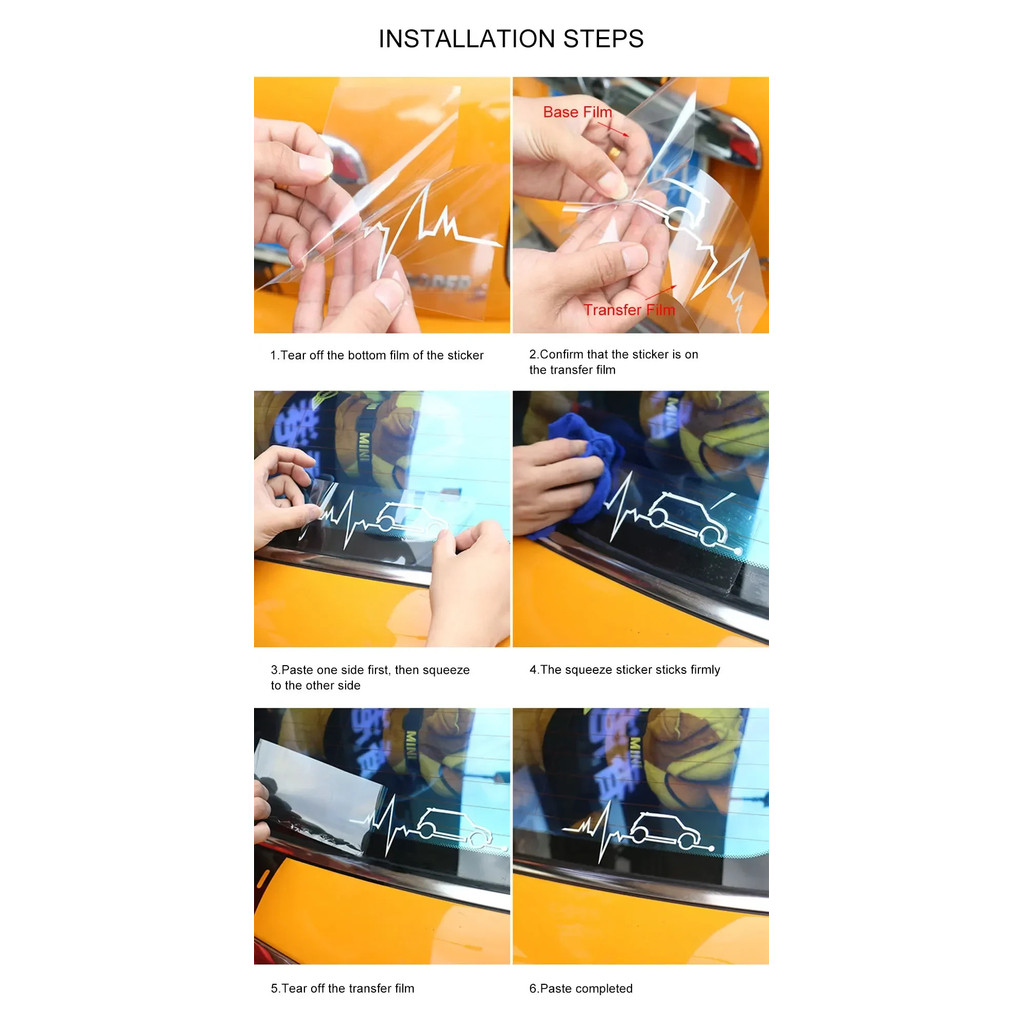 INSTALLATION STEPS

Base Film

Transfer Film

1.Tear off the bottom film of the sticker

2.Confirm that the sticker is on the transfer film

MINI

3.Paste one side first, then squeeze to the other side

4.The squeeze sticker sticks firmly

MINI

5.Tear off the transfer film

6.Paste completed