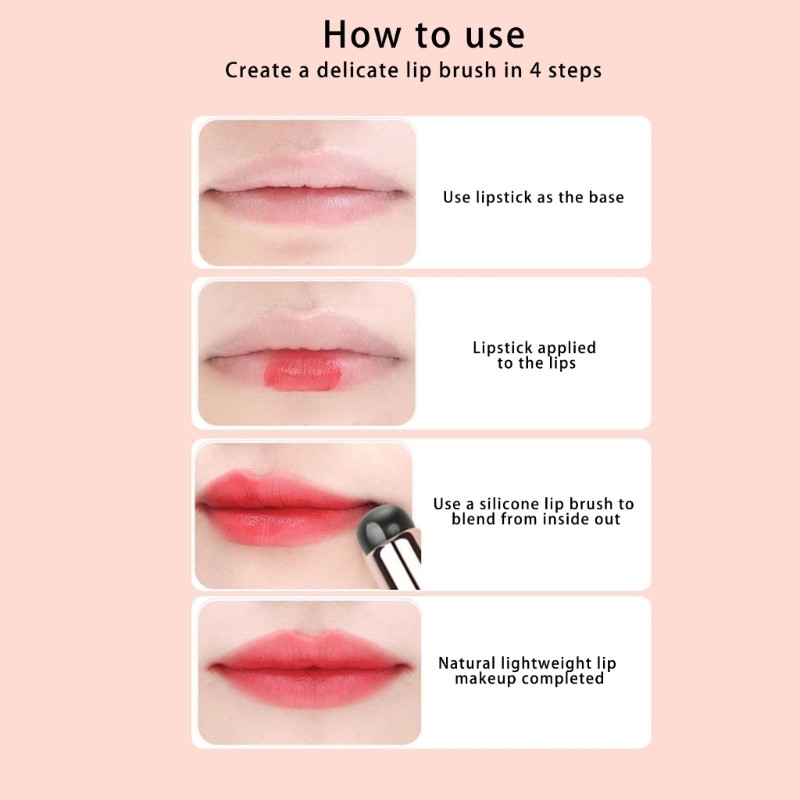 How to use
Create a delicate lip brush in 4 steps

Use lipstick as the base

Lipstick applied to the lips

Use a silicone lip brush to blend from inside out

Natural lightweight lip makeup completed