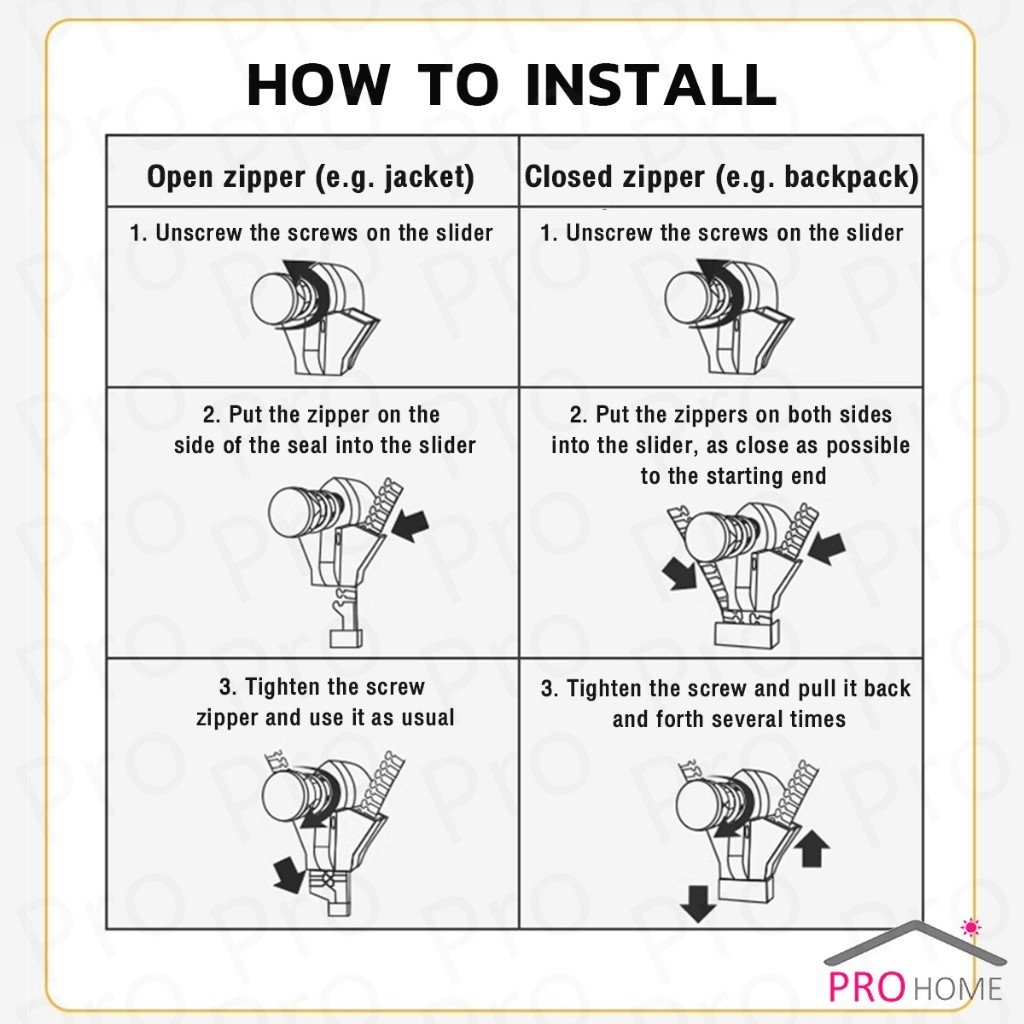 HOW TO INSTALL

| Open zipper (e.g. jacket) | Closed zipper (e.g. backpack) |
|---|---|
| 1. Unscrew the screws on the slider | 1. Unscrew the screws on the slider |
| 2. Put the zipper on the side of the seal into the slider | 2. Put the zippers on both sides into the slider, as close as possible to the starting end |
| 3. Tighten the screw zipper and use it as usual | 3. Tighten the screw and pull it back and forth several times |

PRO HOME