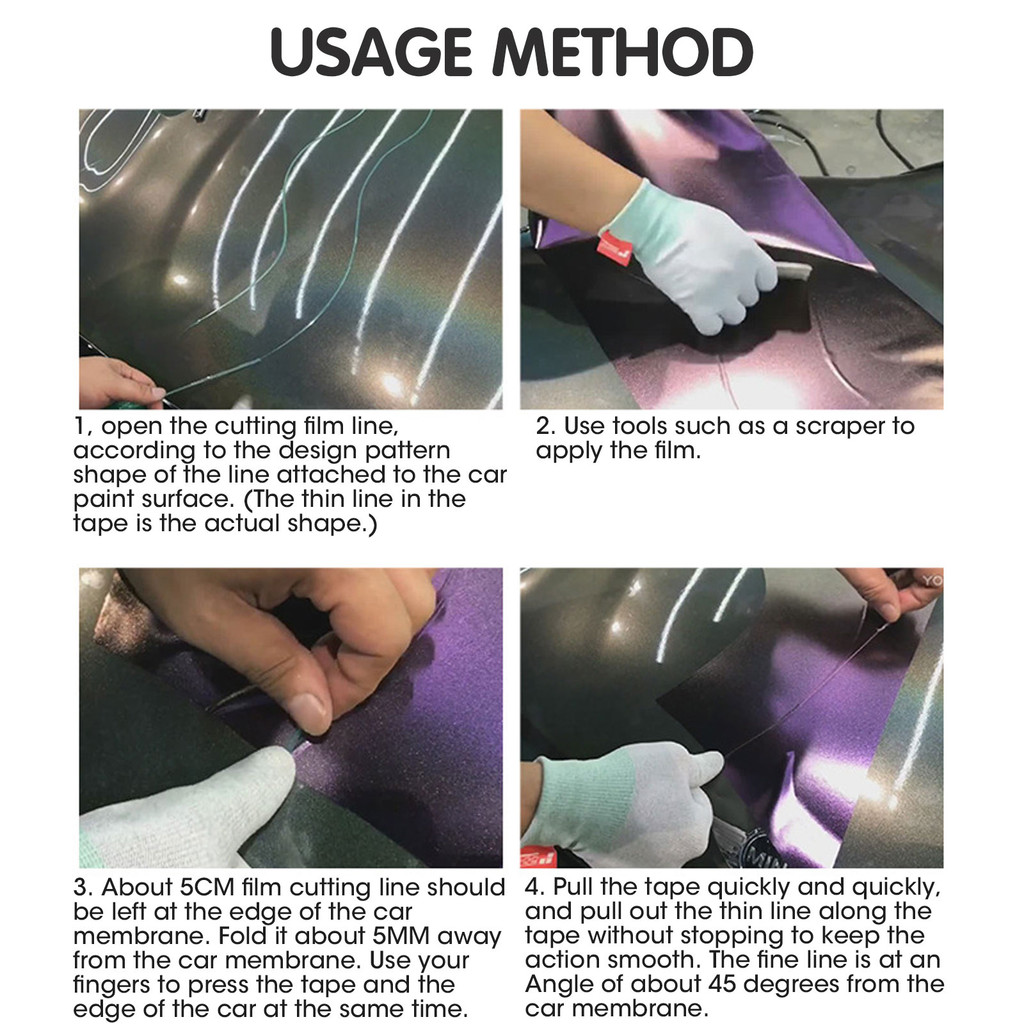 USAGE METHOD

1, open the cutting film line, according to the design pattern shape of the line attached to the car paint surface. (The thin line in the tape is the actual shape.)

2. Use tools such as a scraper to apply the film.

YO

3. About 5CM film cutting line should be left at the edge of the car membrane. Fold it about 5MM away from the car membrane. Use your fingers to press the tape and the edge of the car at the same time.

4. Pull the tape quickly and quickly, and pull out the thin line along the tape without stopping to keep the action smooth. The fine line is at an Angle of about 45 degrees from the car membrane.