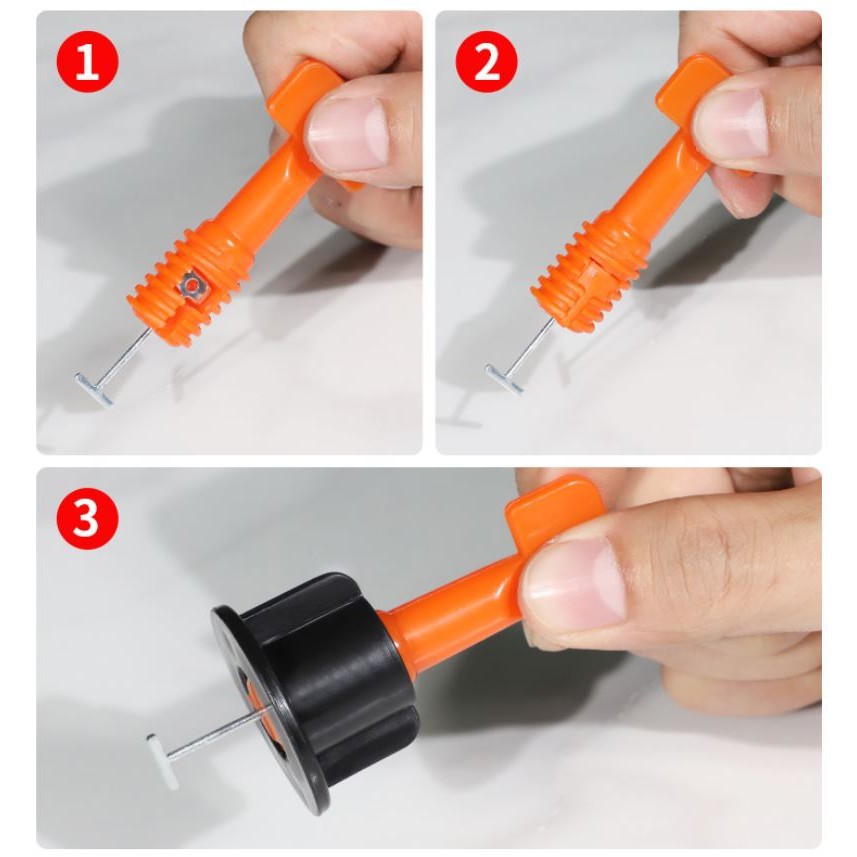 1

2

3