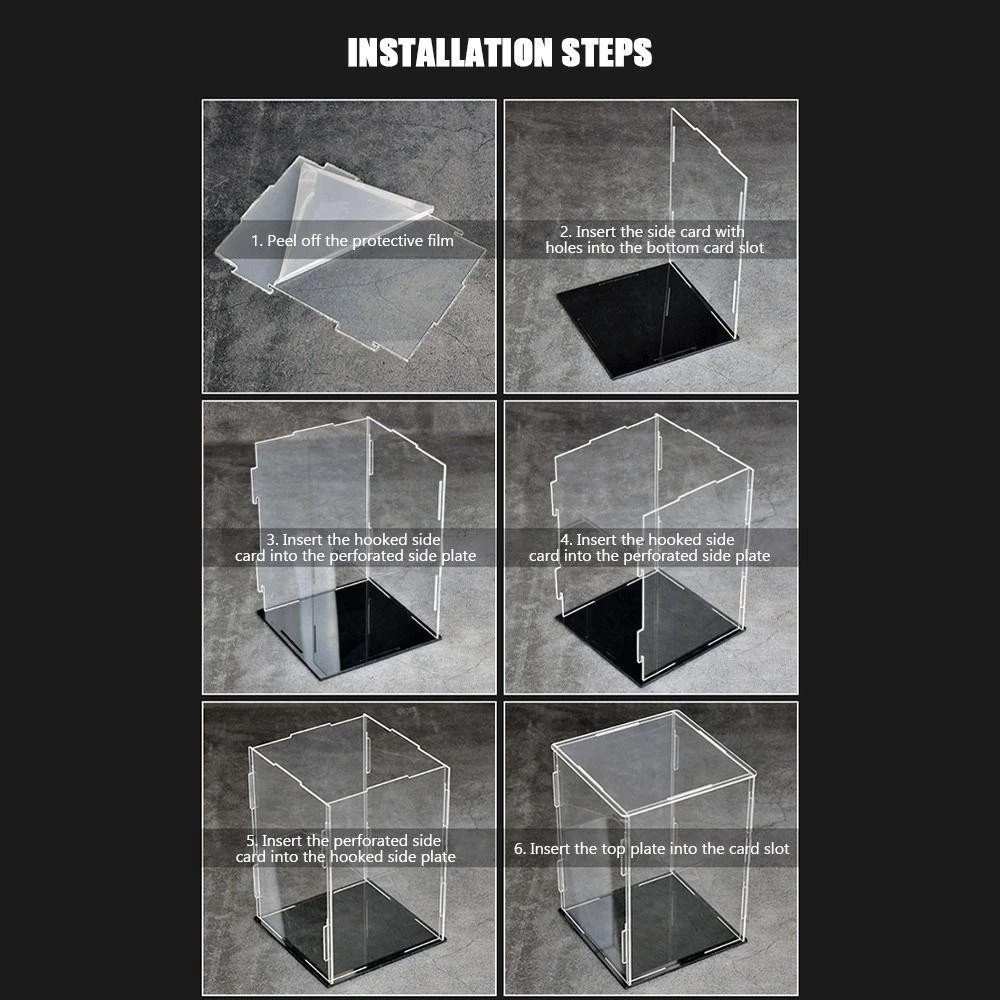 INSTALLATION STEPS

1. Peel off the protective film

2. Insert the side card with holes into the bottom card slot

3. Insert the hooked side card into the perforated side plate

4. Insert the hooked side card into the perforated side plate

5. Insert the perforated side card into the hooked side plate

6. Insert the top plate into the card slot