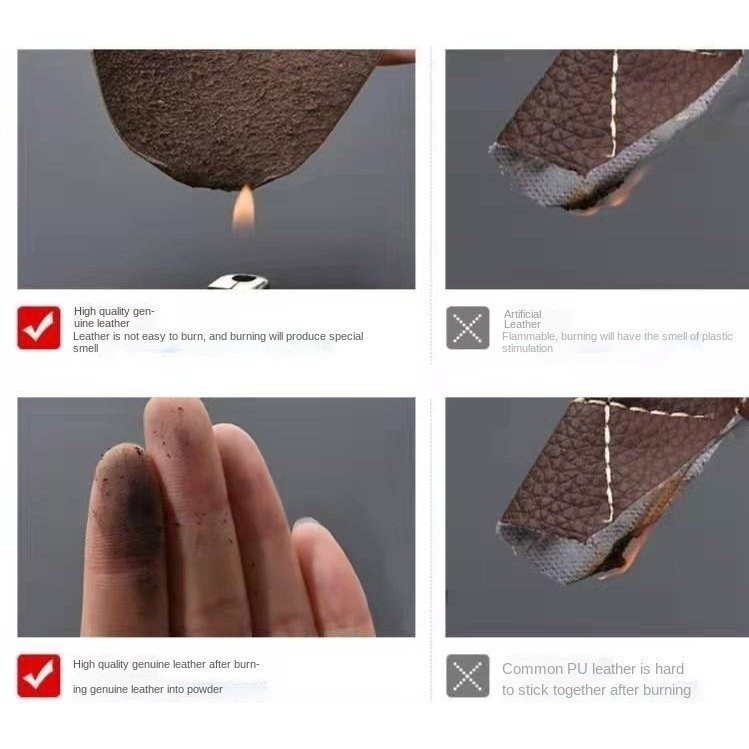 High quality genuine leather
Leather is not easy to burn, and burning will produce special smell

Artificial
Leather
Flammable, burning will have the smell of plastic stimulation

High quality genuine leather after burning genuine leather into powder

Common PU leather is hard to stick together after burning