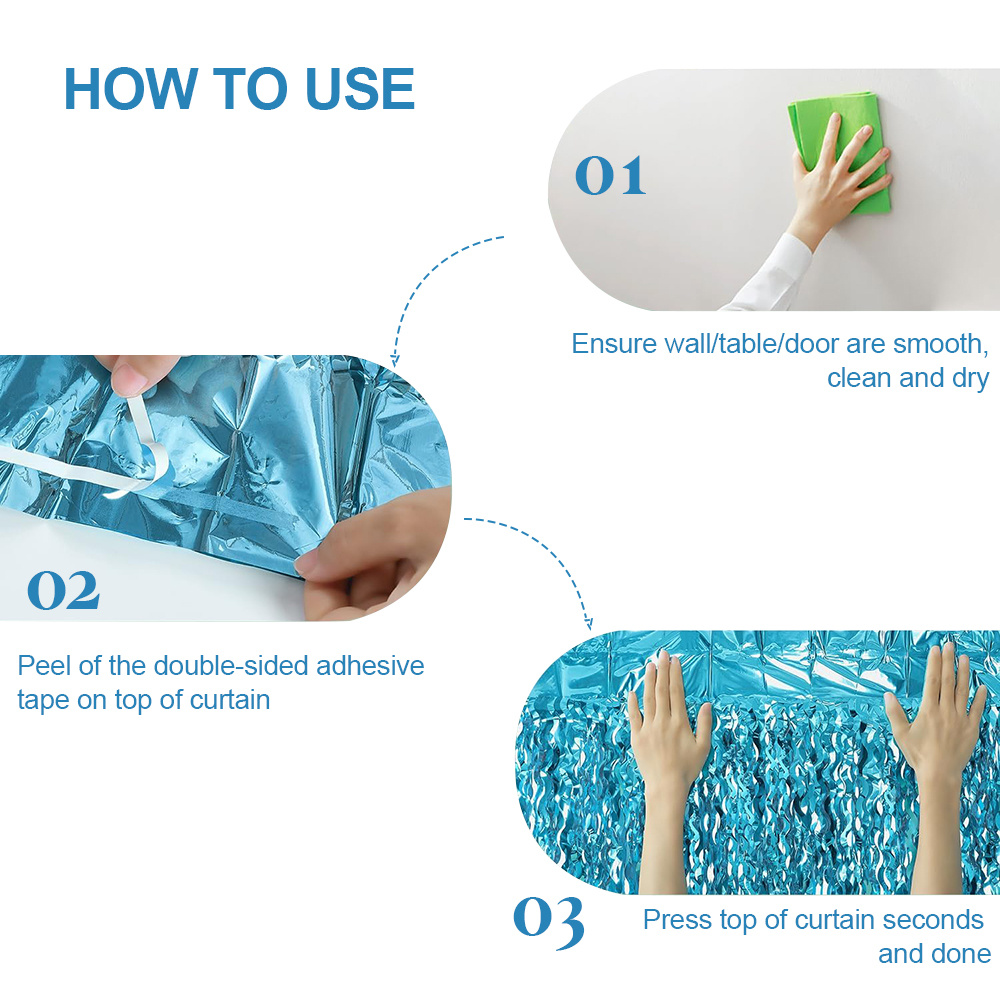 HOW TO USE

01

Ensure wall/table/door are smooth, clean and dry

02

Peel of the double-sided adhesive tape on top of curtain

03

Press top of curtain seconds and done