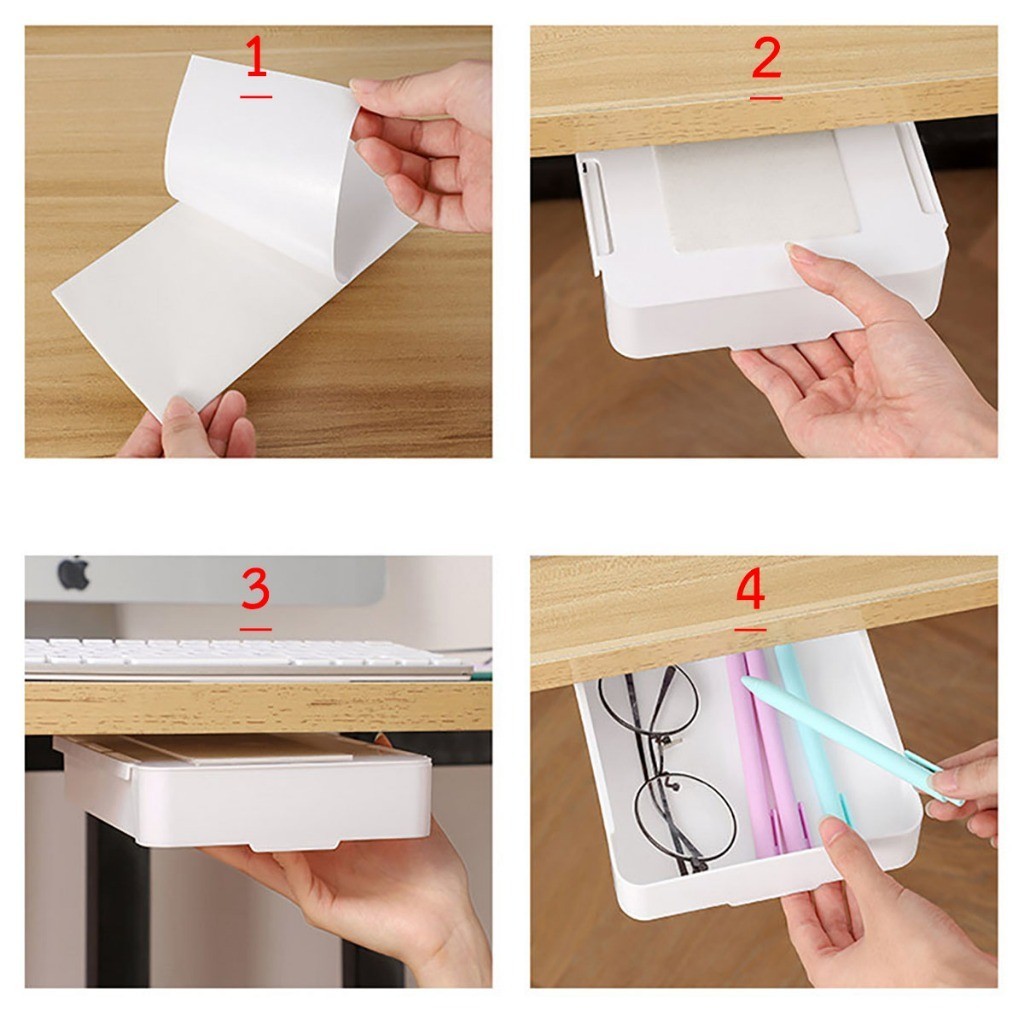 1

2

3

4