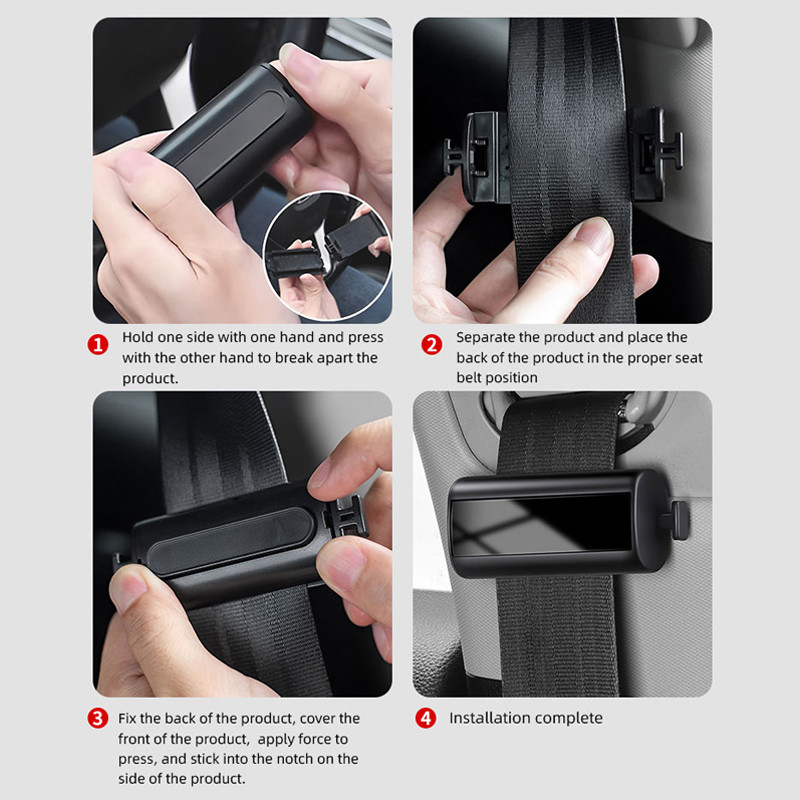 1 Hold one side with one hand and press with the other hand to break apart the product.

2 Separate the product and place the back of the product in the proper seat belt position

3 Fix the back of the product, cover the front of the product, apply force to press, and stick into the notch on the side of the product.

4 Installation complete